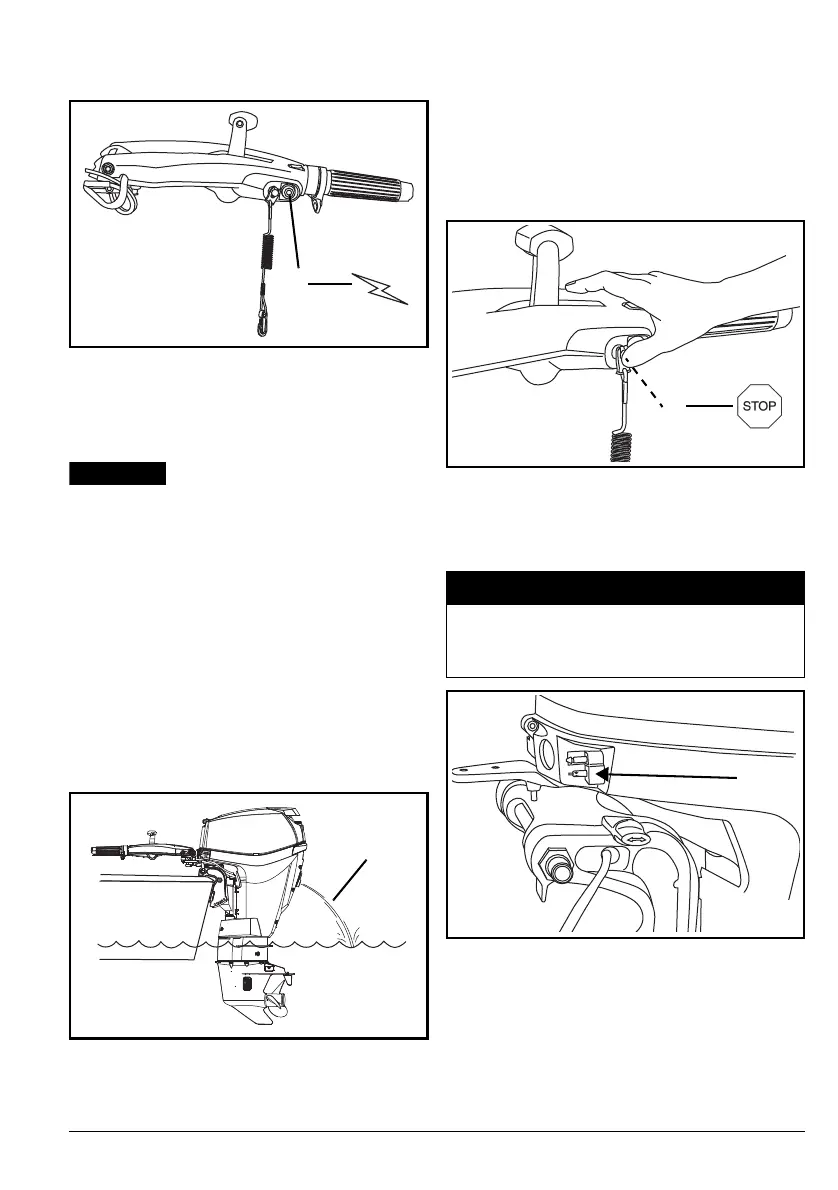 STOP