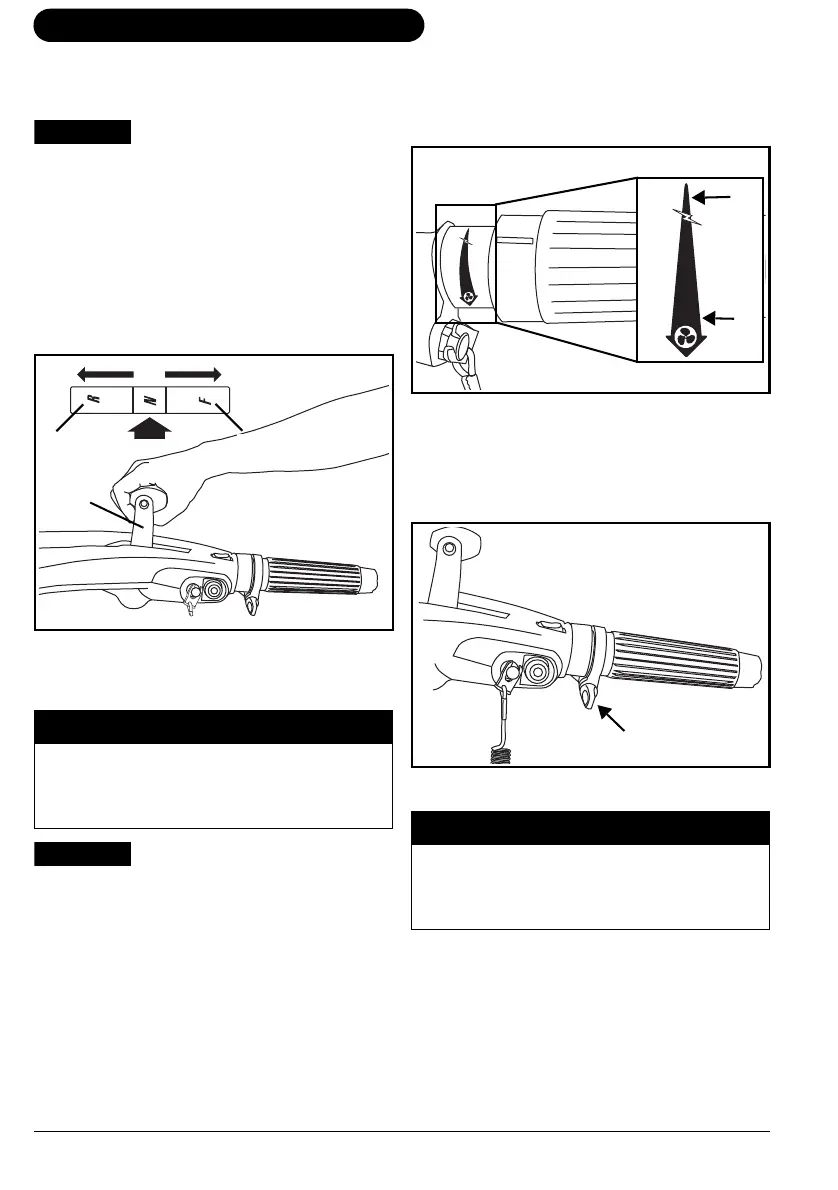 R N F