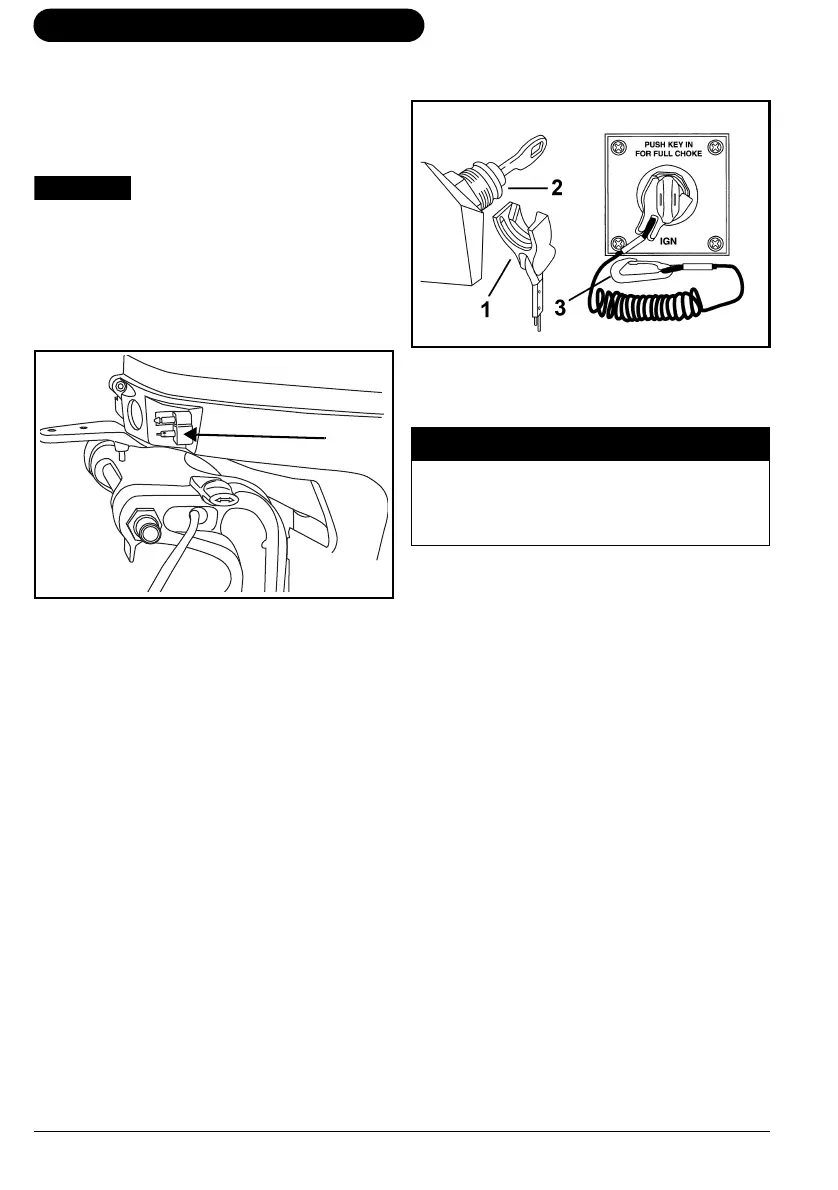 PUSH KEY IN
FOR FULL CHOKE

IGN

2

1

3