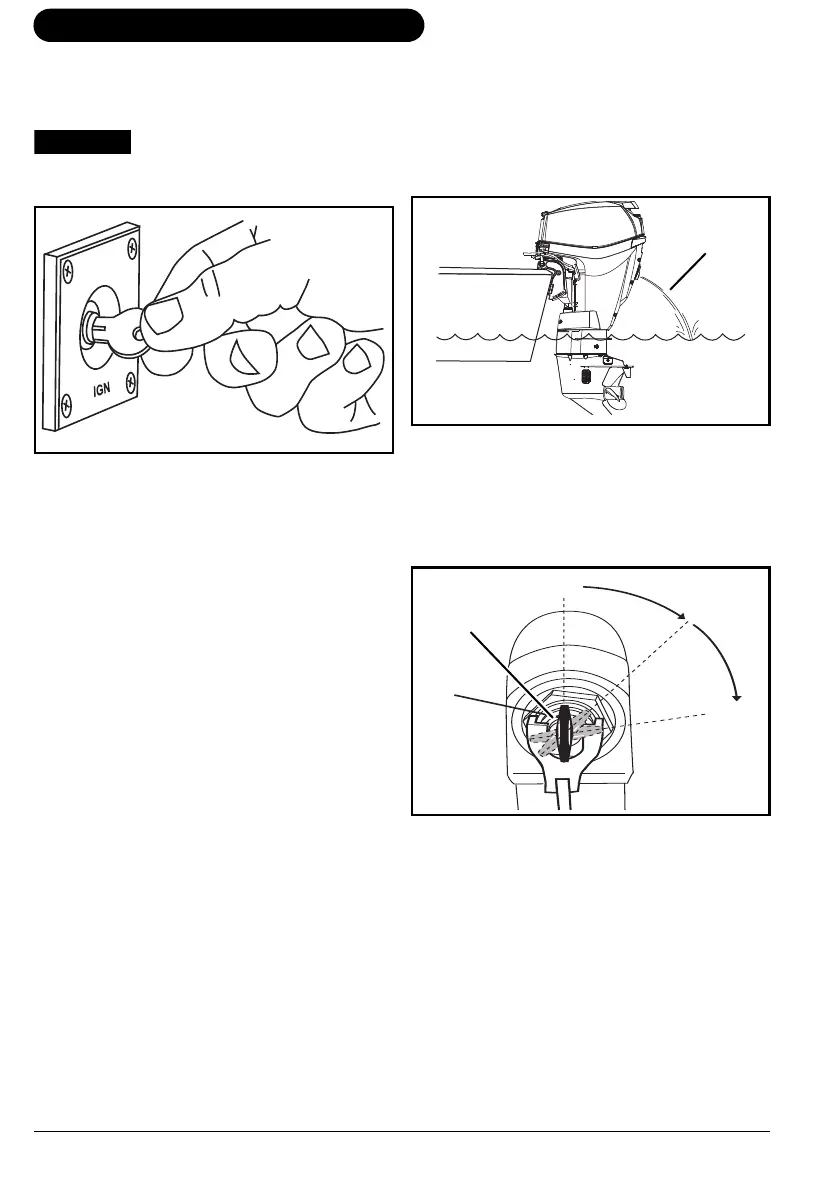 IGN