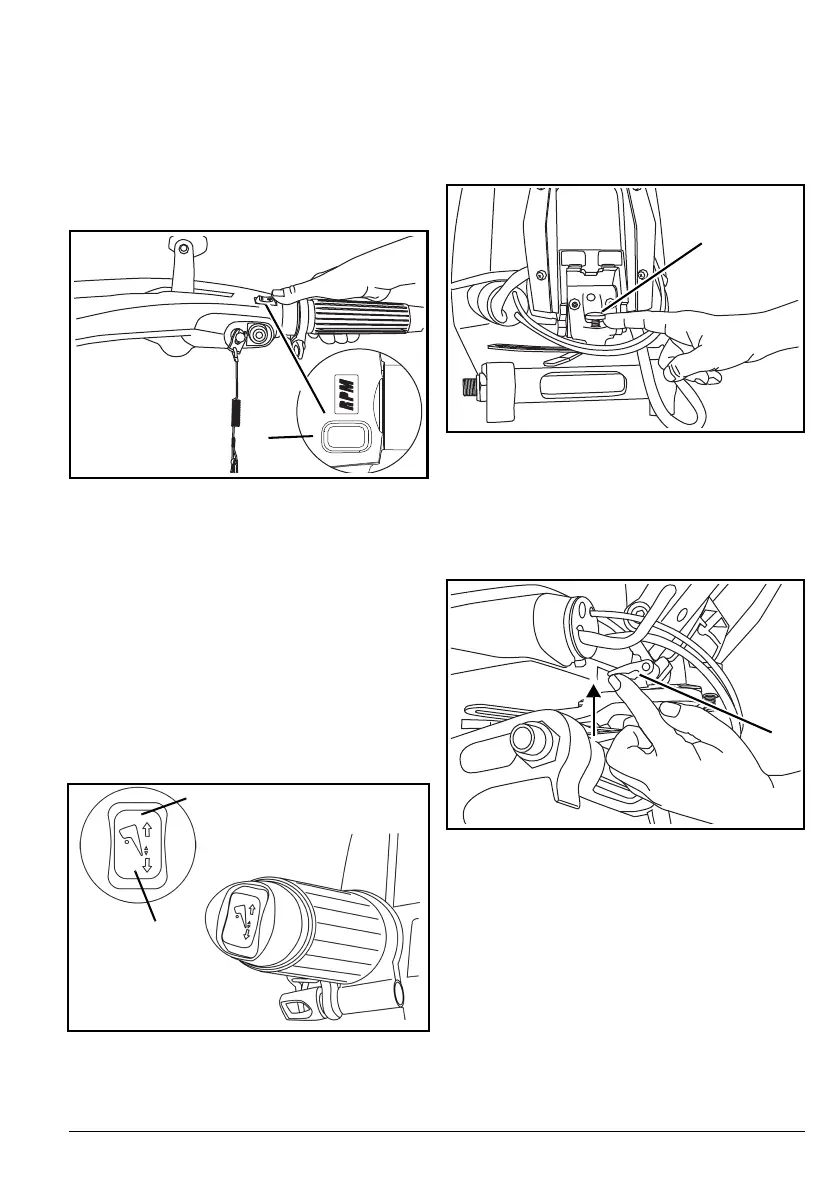 RPM