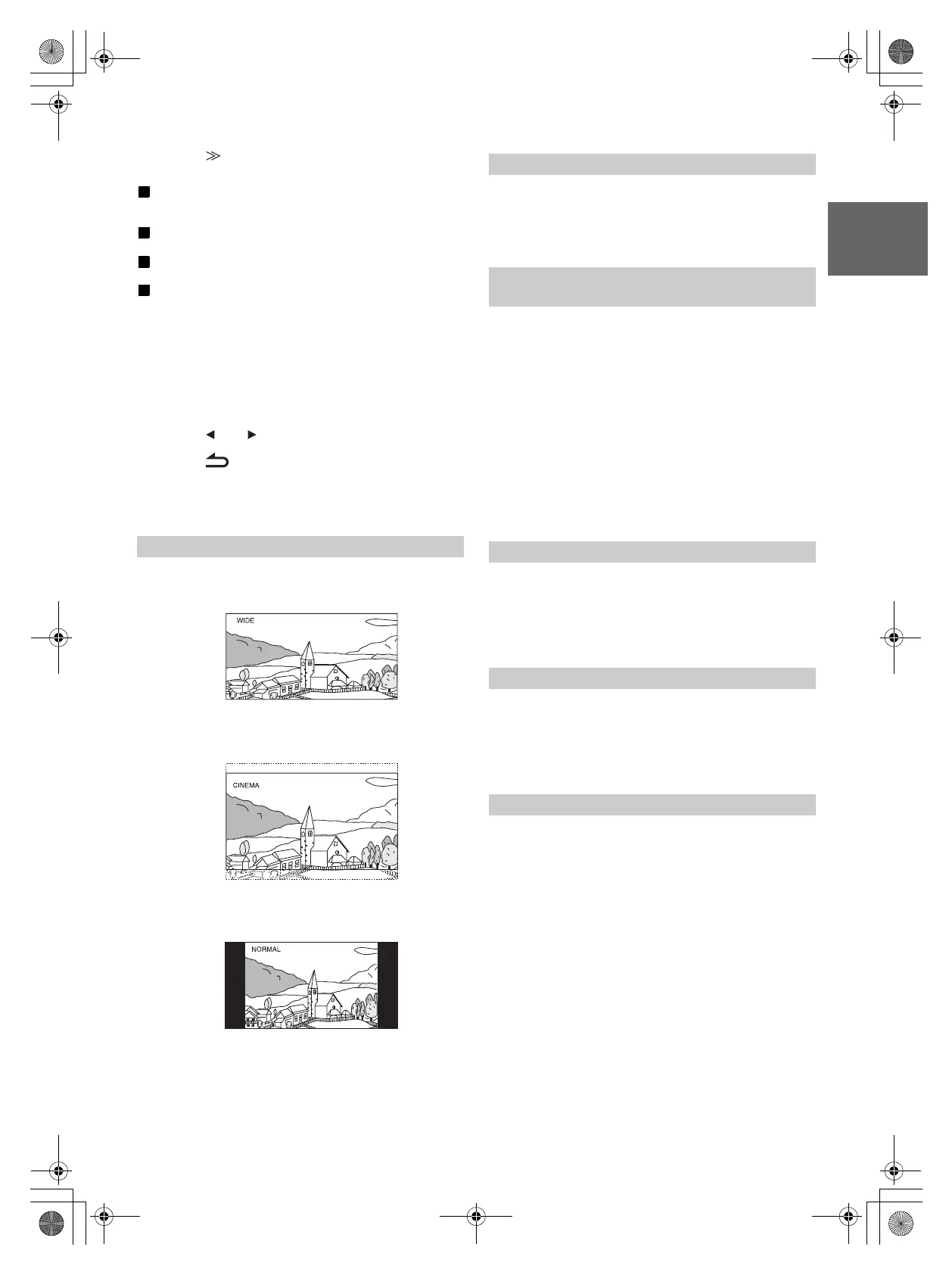 WIDE

CINEMA

NORMAL