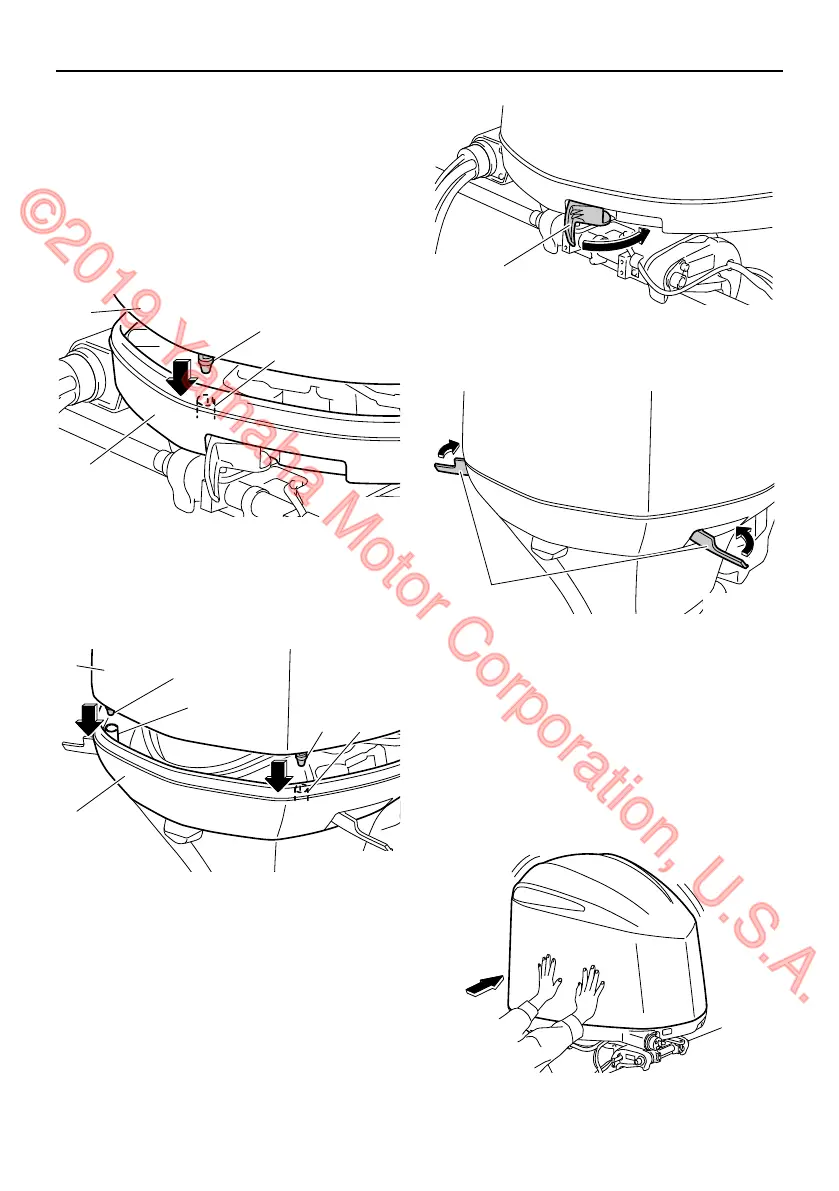 ©2019 Yamaha Motor Corporation, U.S.A.