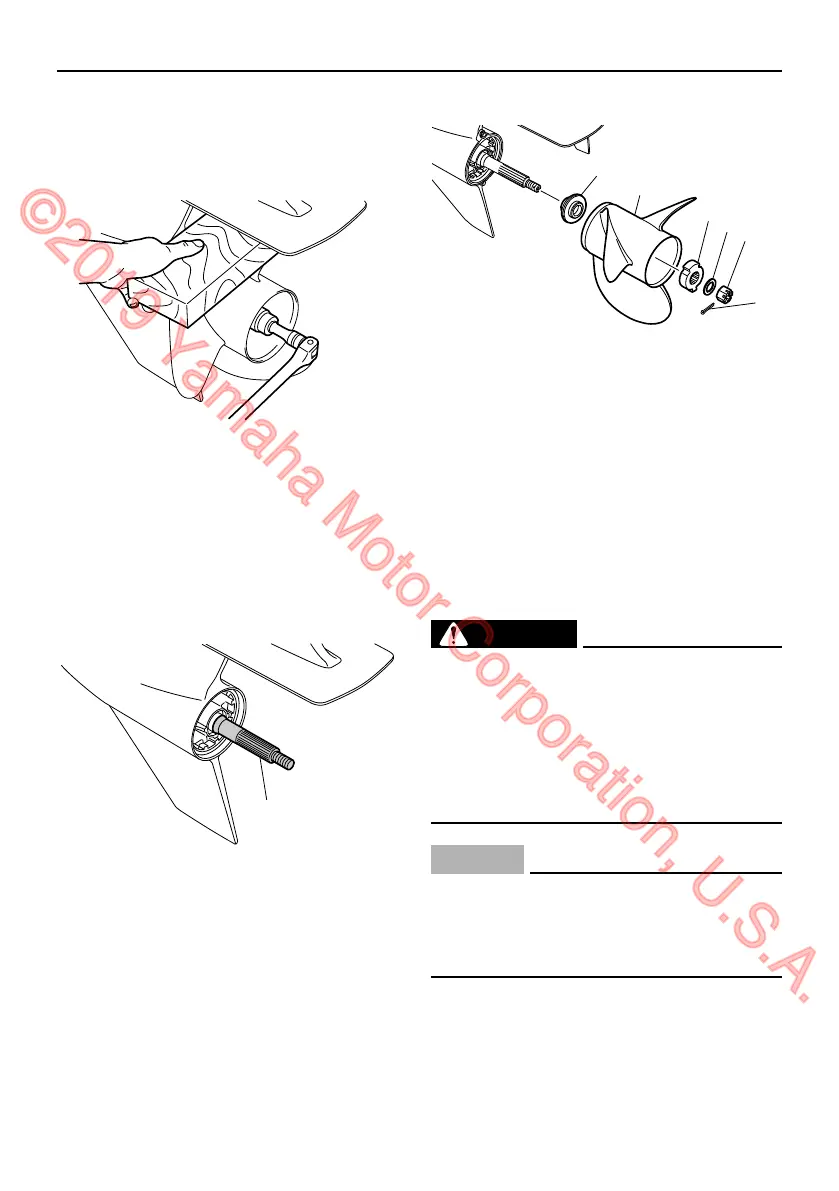 ©2019 Yamaha Motor Corporation, U.S.A.