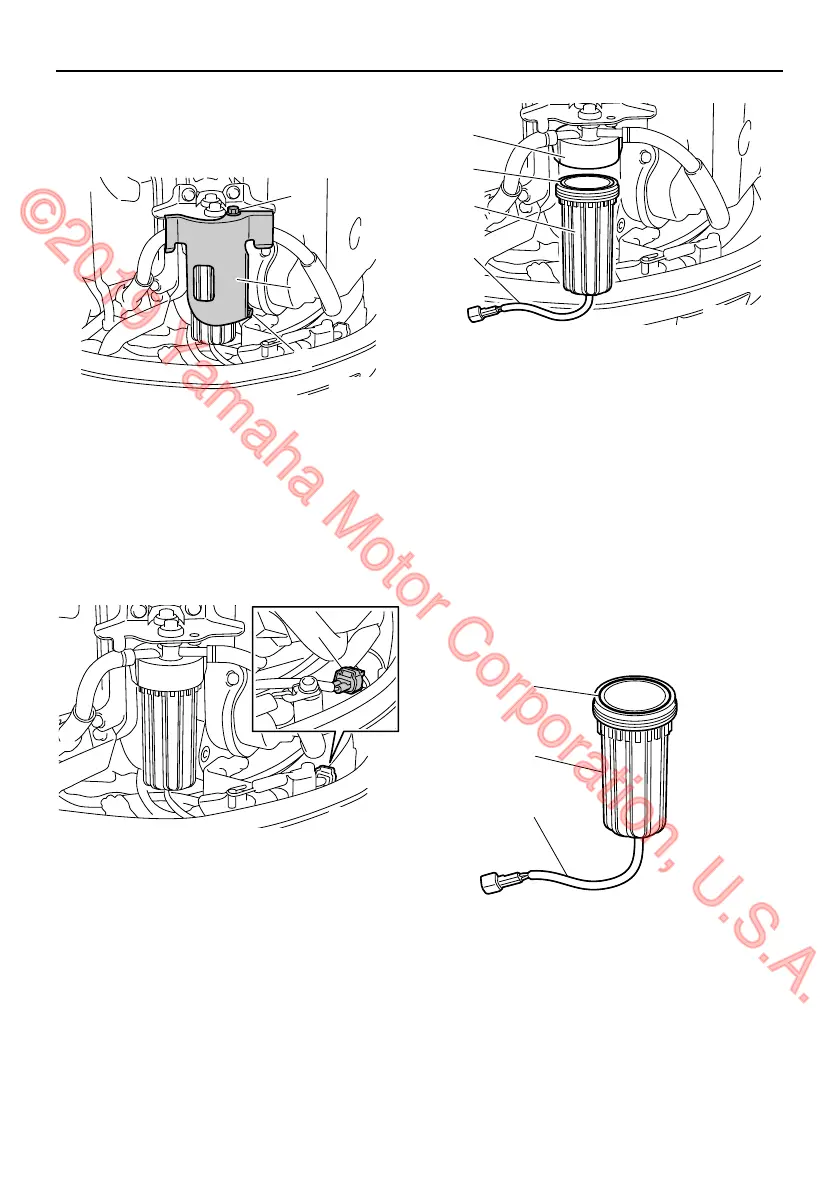 ©2019 Yamaha Motor Corporation, U.S.A.