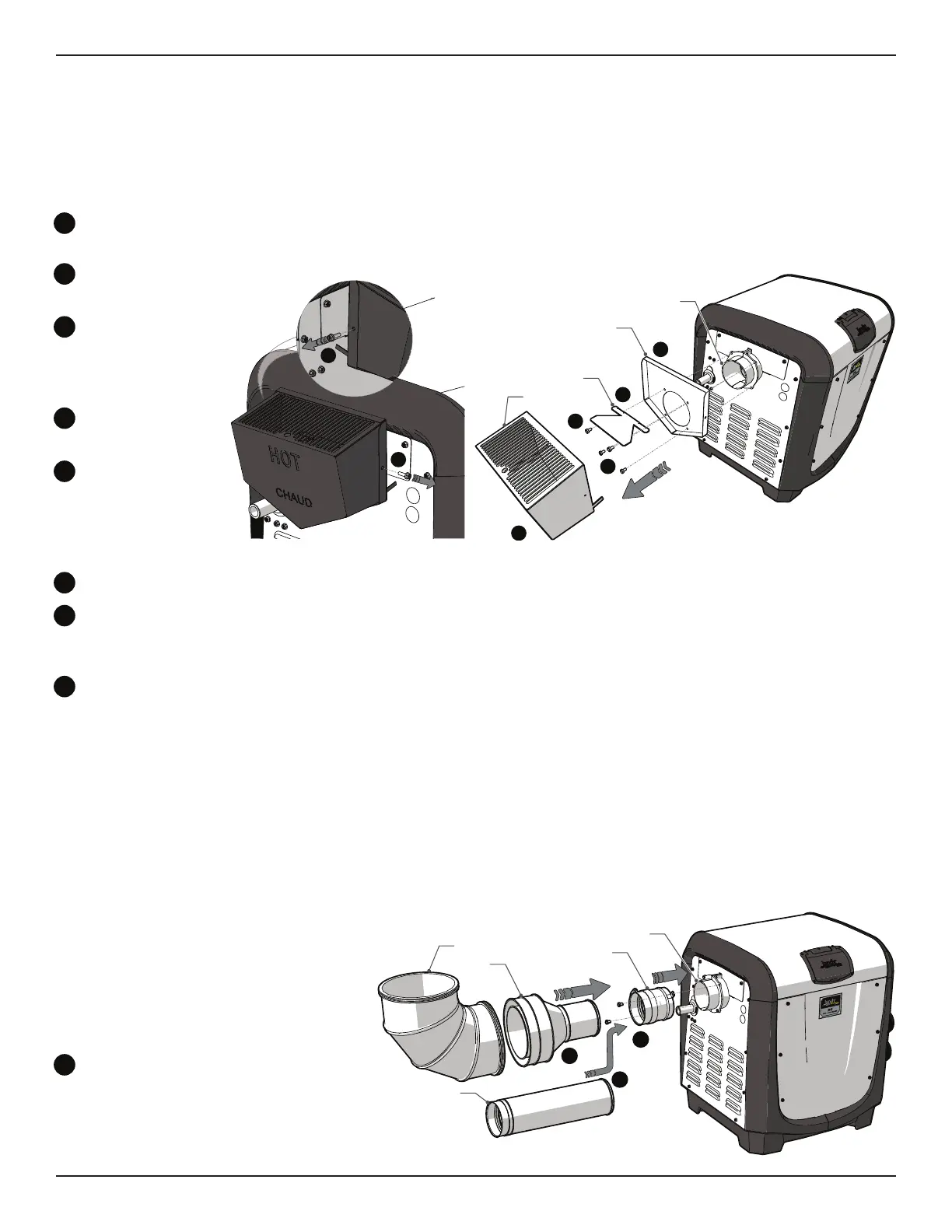 HOT

CHAUD