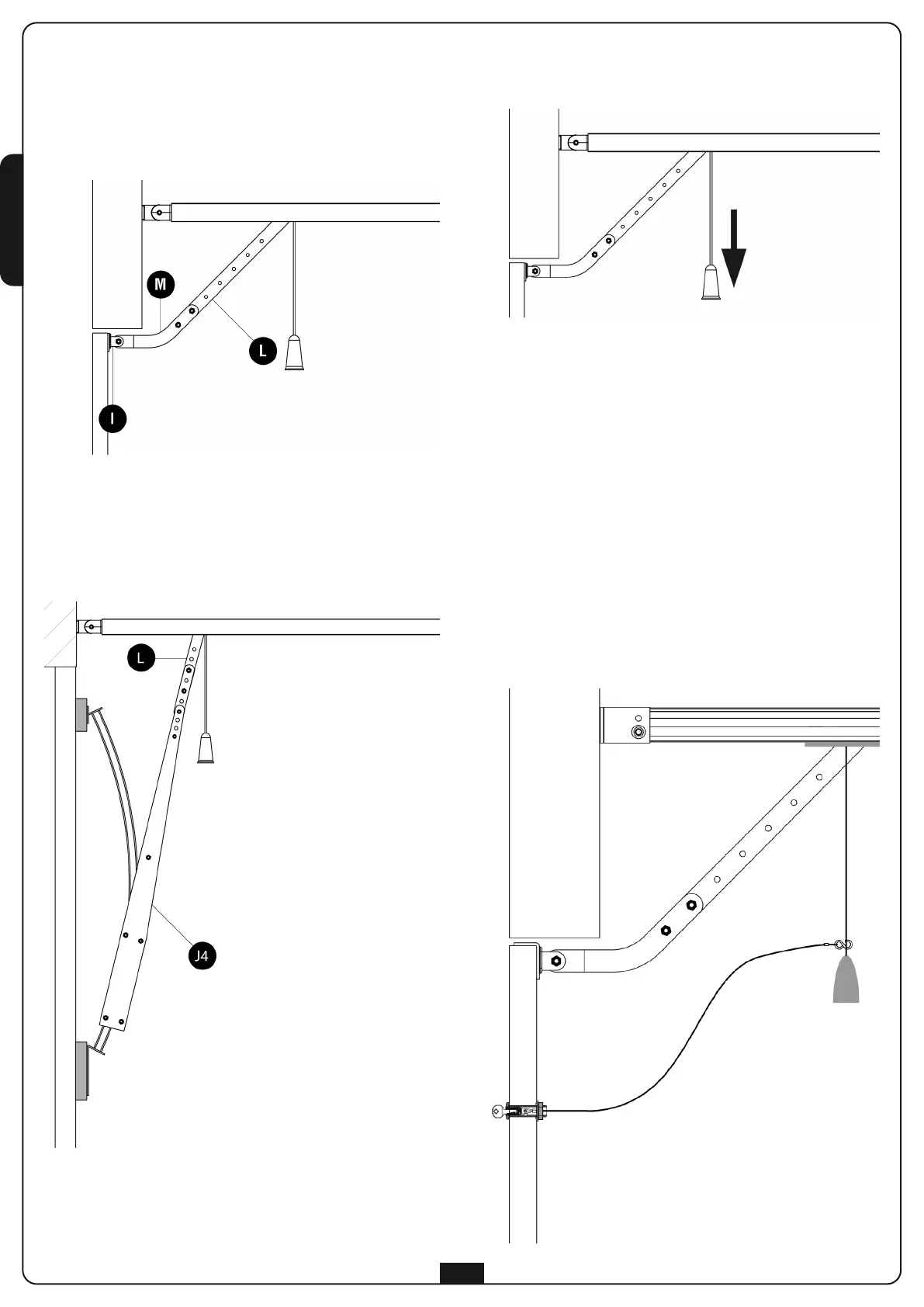 M

L

I

L

J4