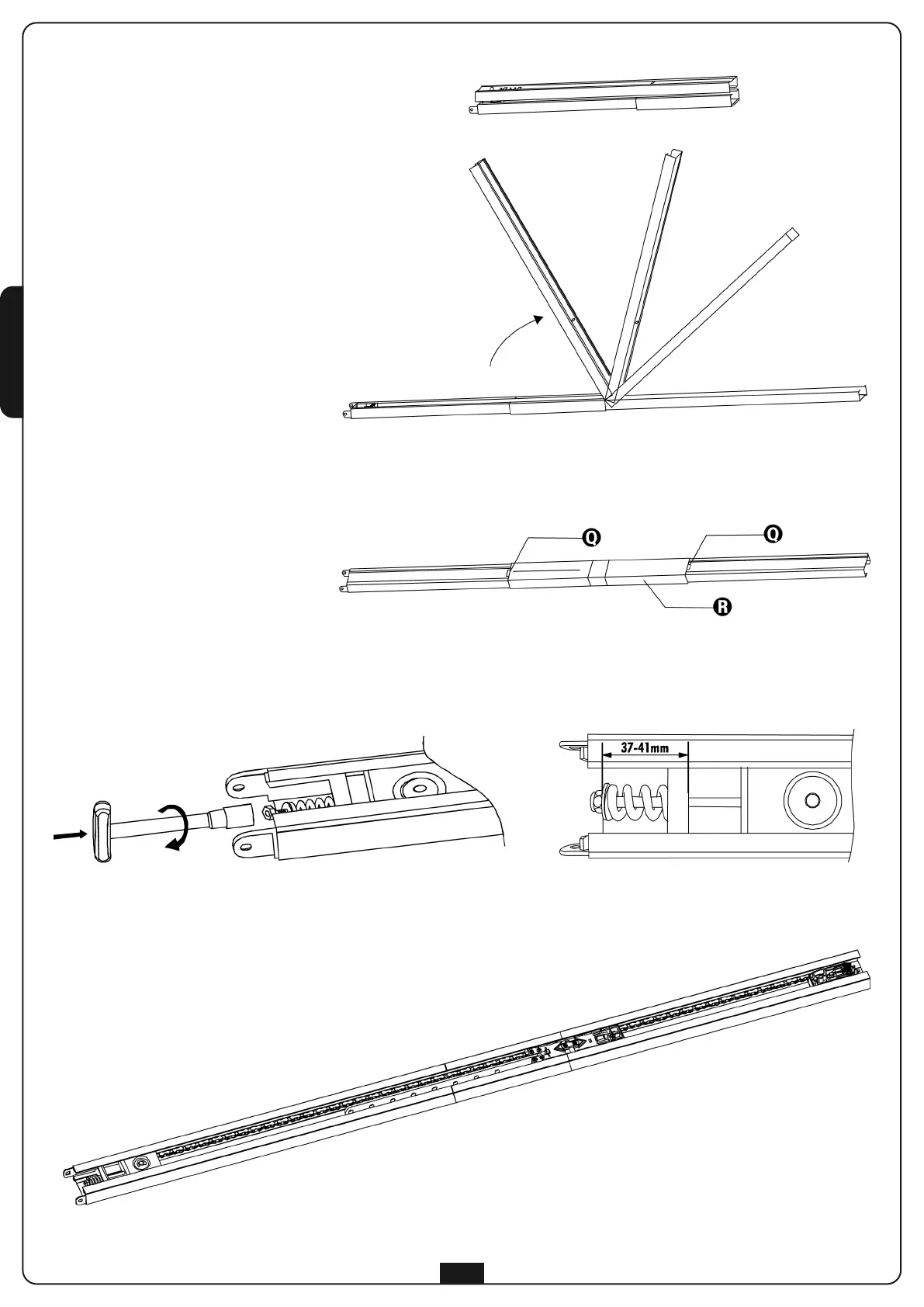 Q

Q

R

37-41mm