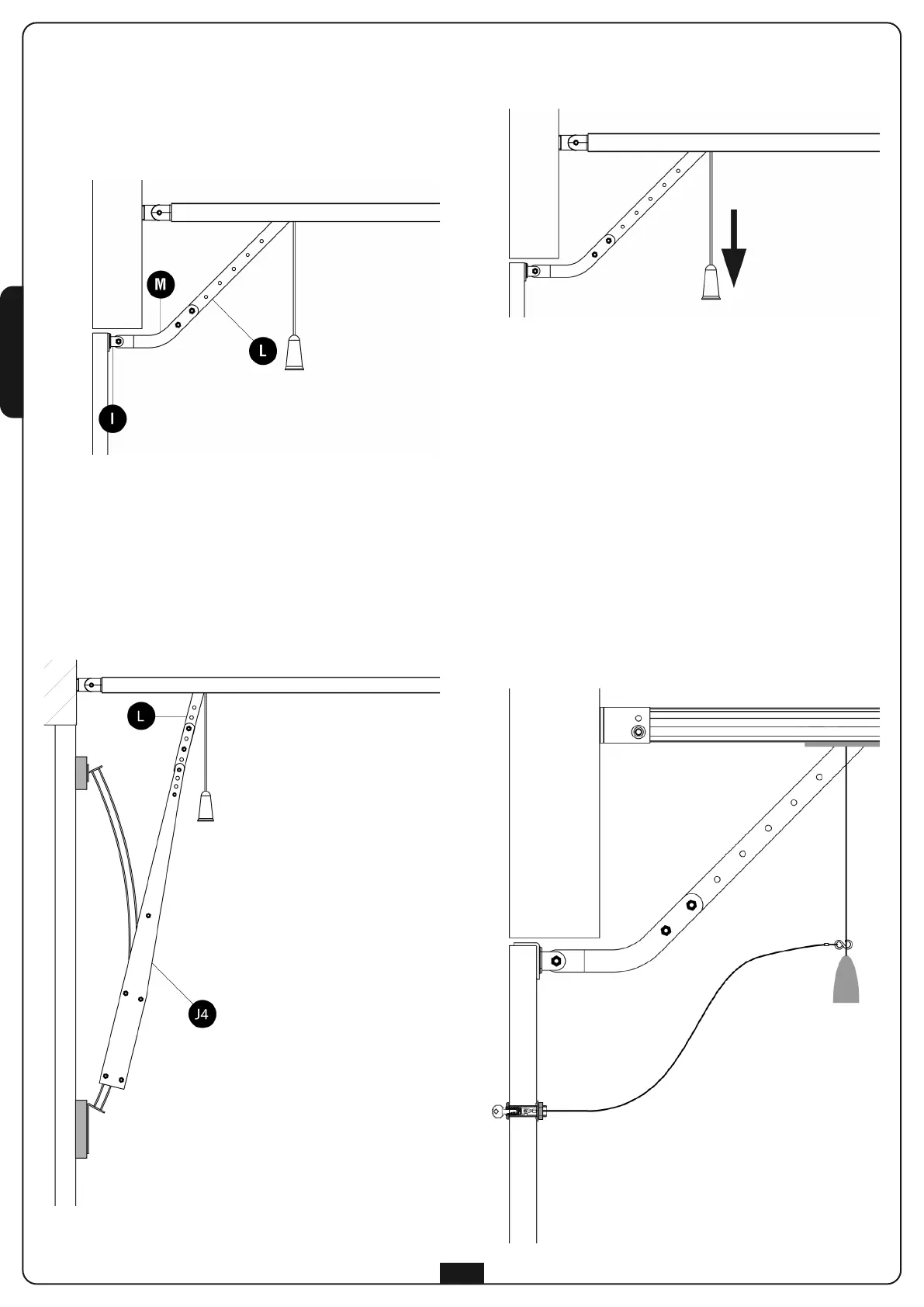 M

L

I

L

J4