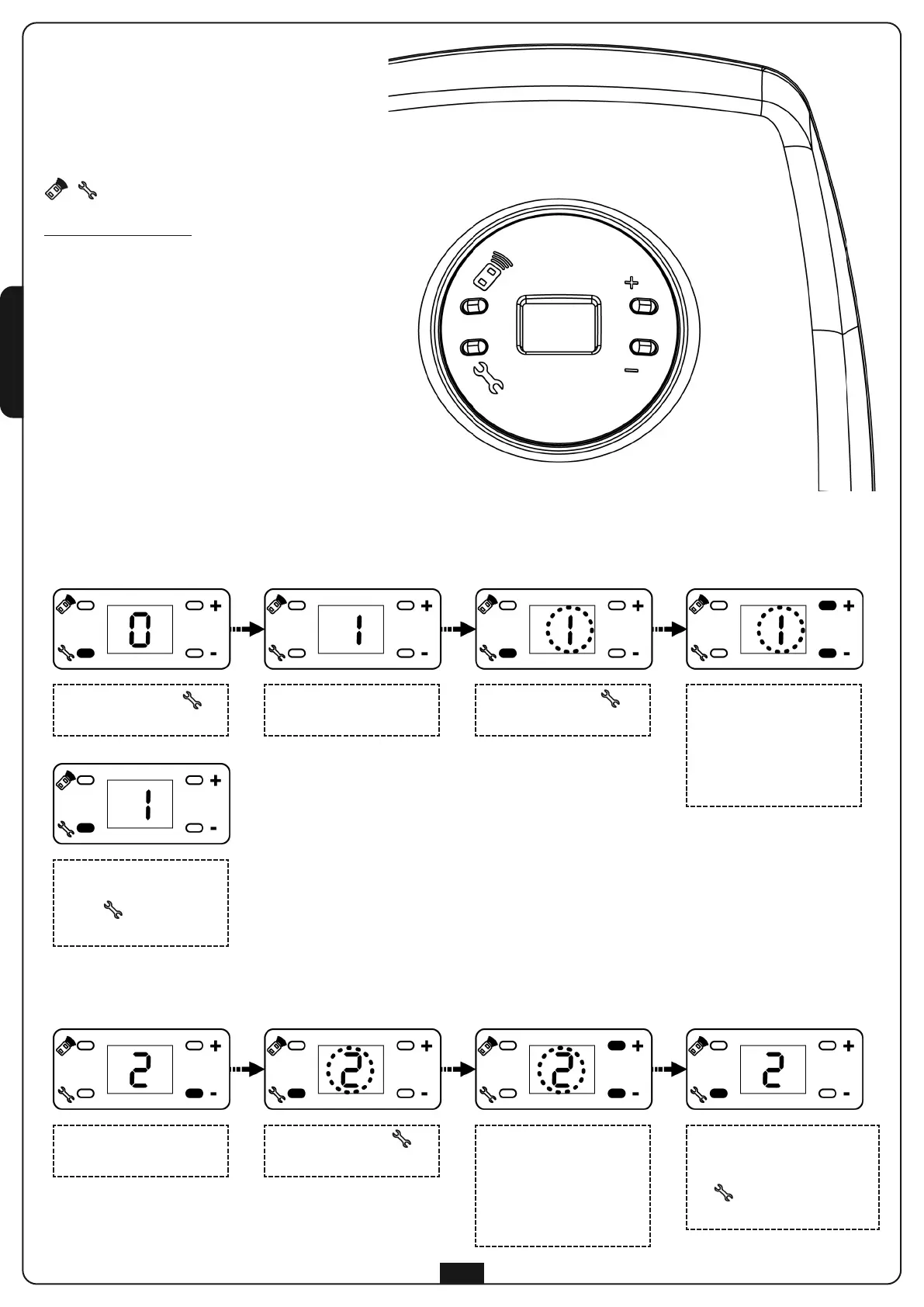 +

−

0

+

-

1

+

-

1

+

-

1

+

-

1

+

-

2

+

-

2

+

-

2

+

-

2

+

-