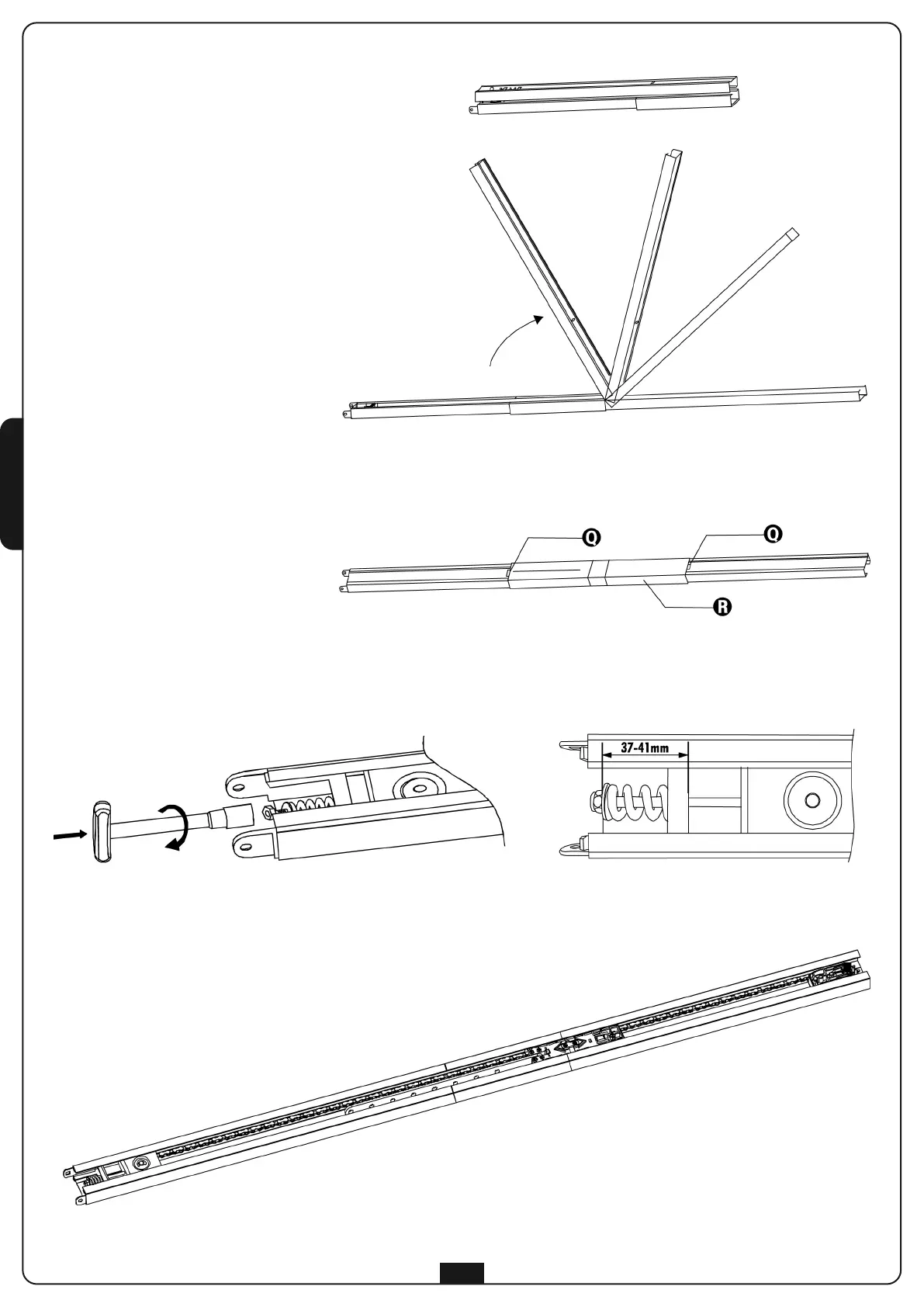 Q
Q
R
37-41mm