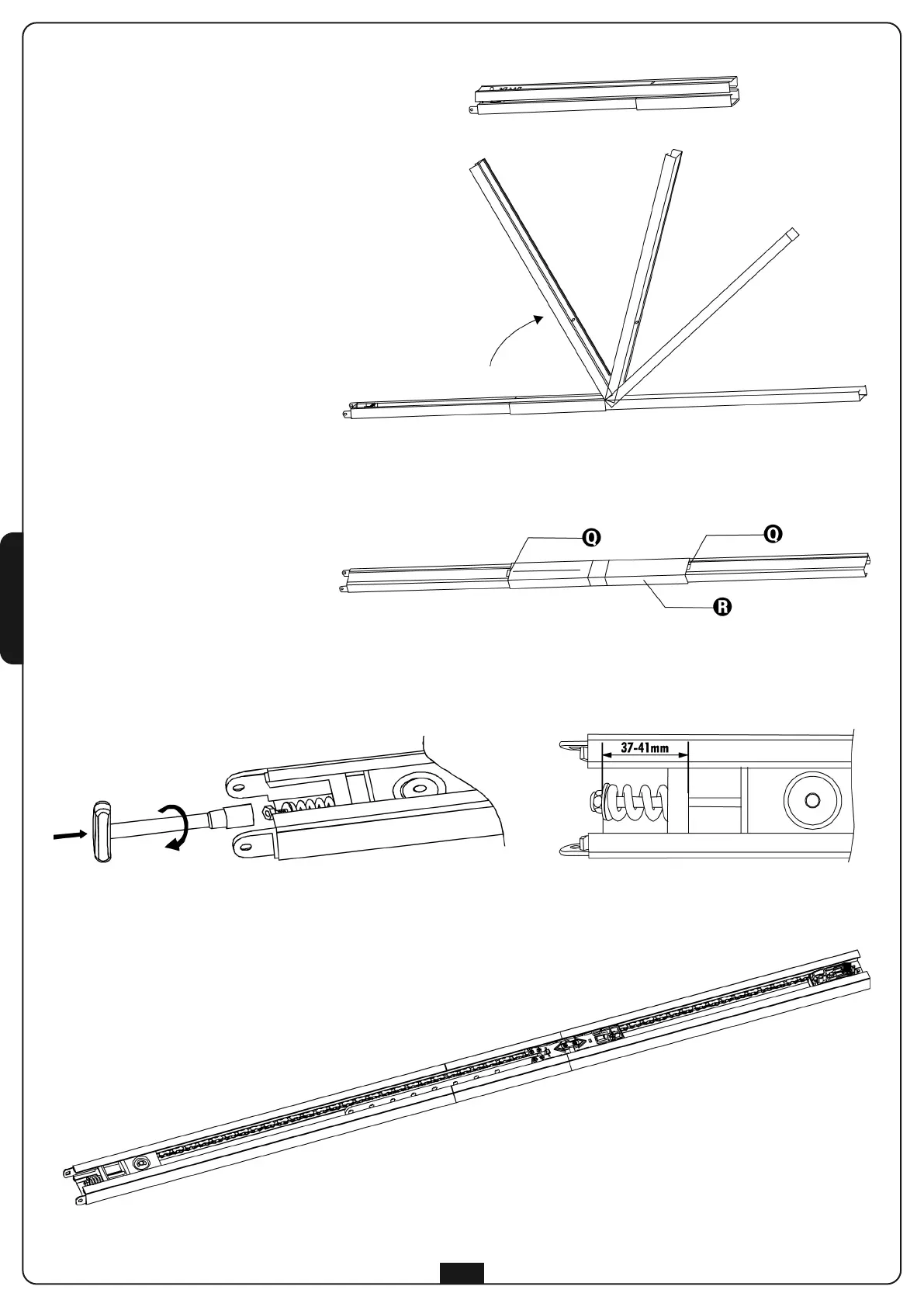 Q

Q

R

37-41mm