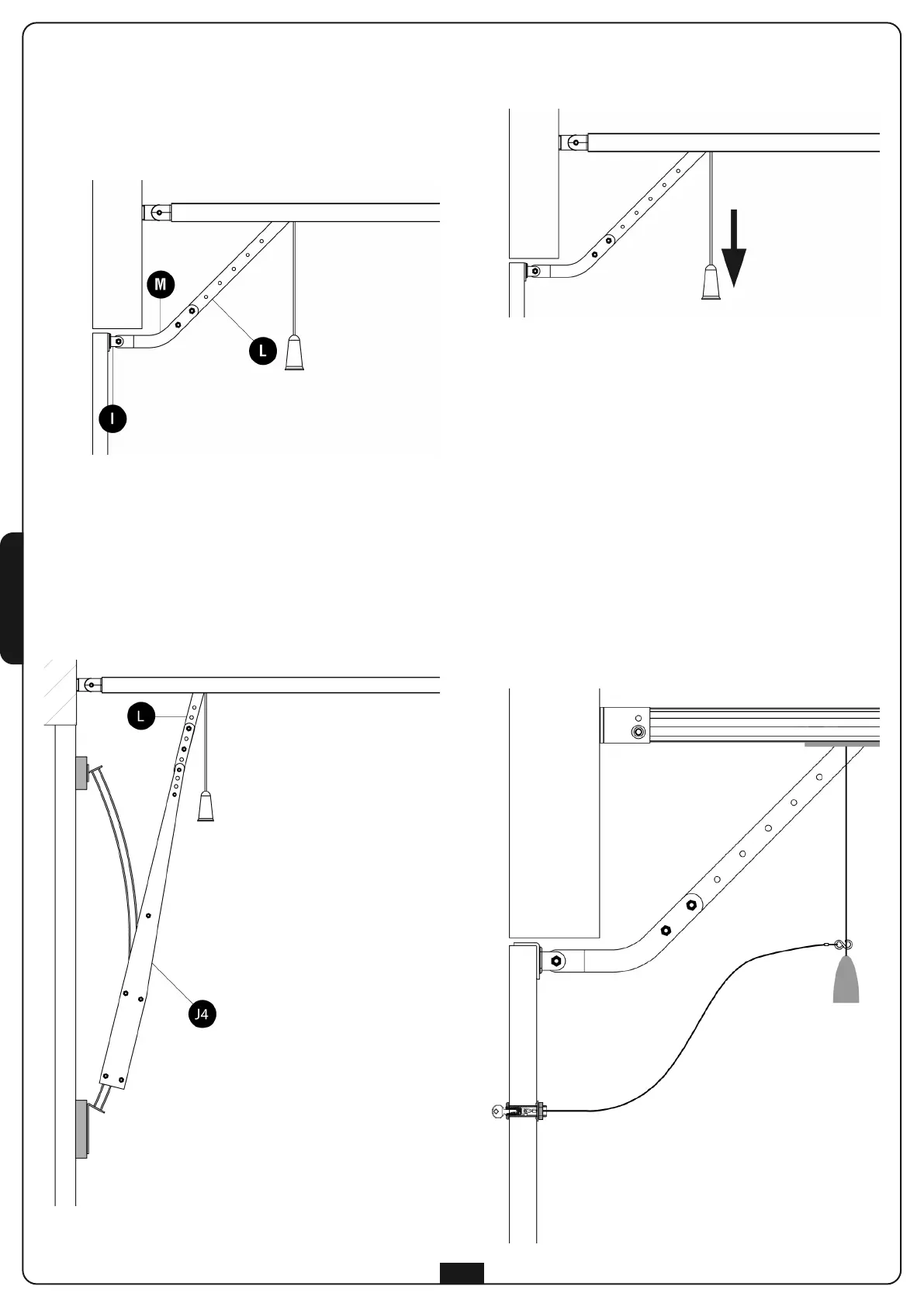 M
L
I
L
J4