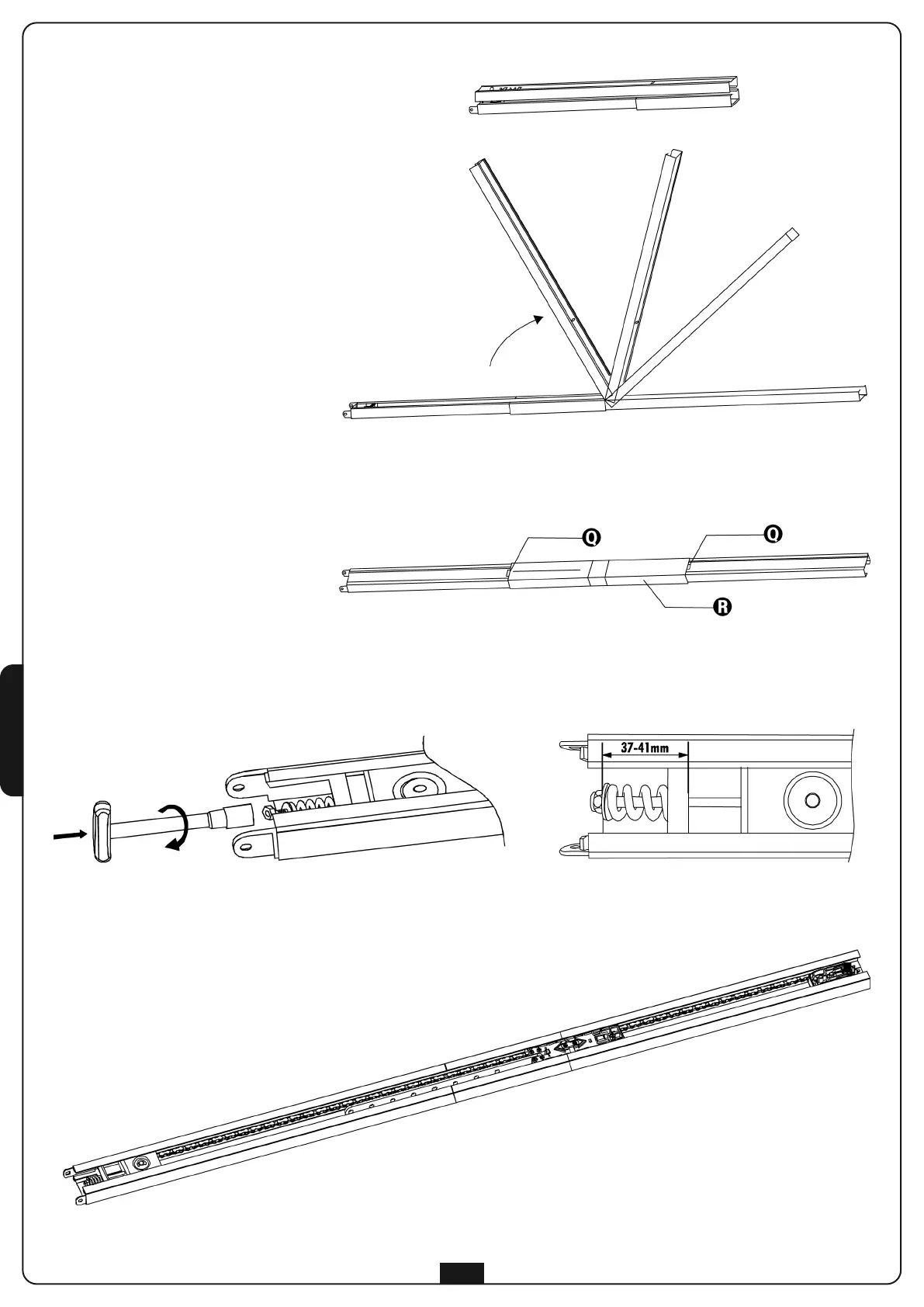 Q
Q
R
37-41mm