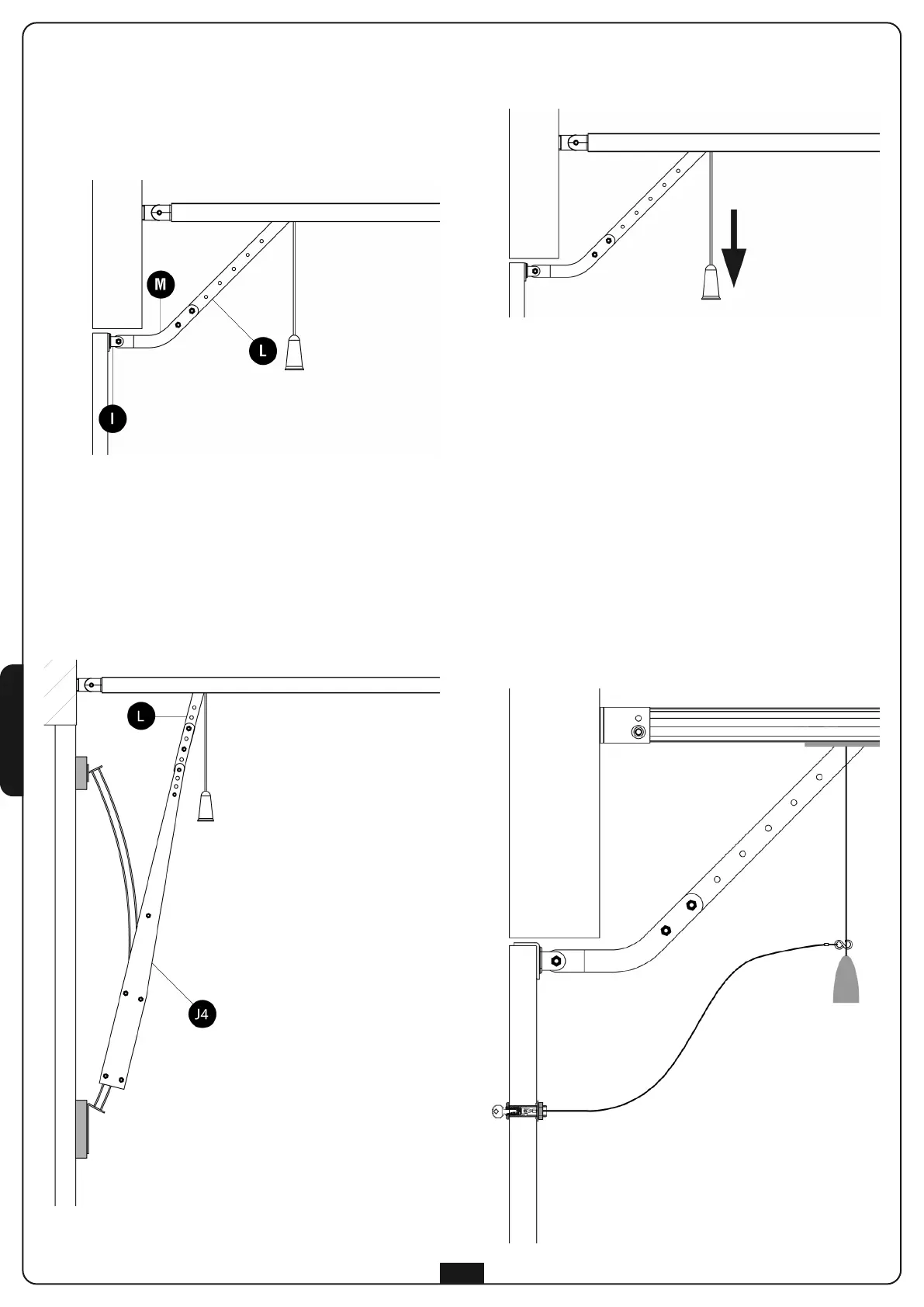 M

L

I

L

J4