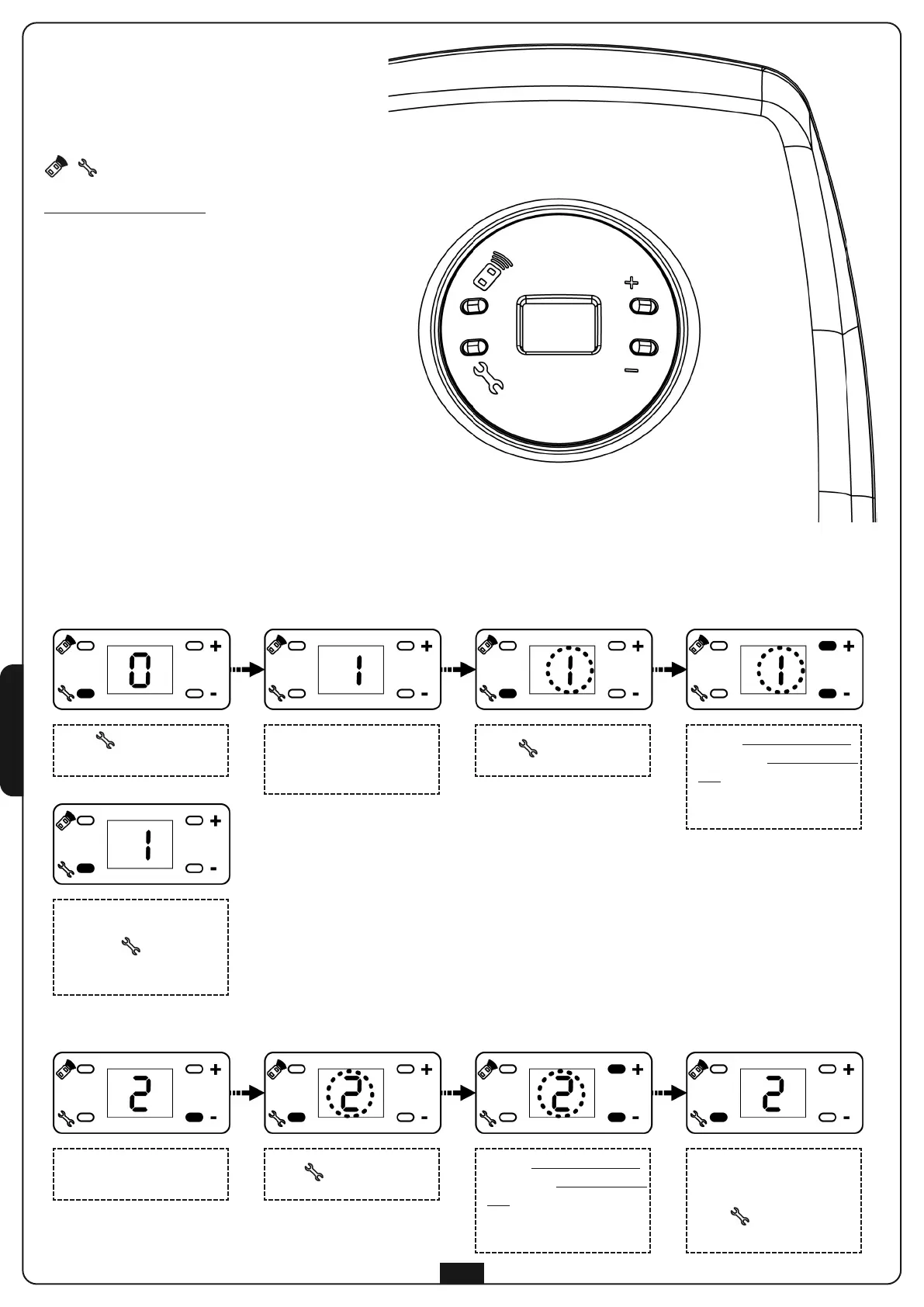 +

−

0 + -

1 + -

1 + -

1 + -

1 + -

2 + -

2 + -

2 + -

2 + -