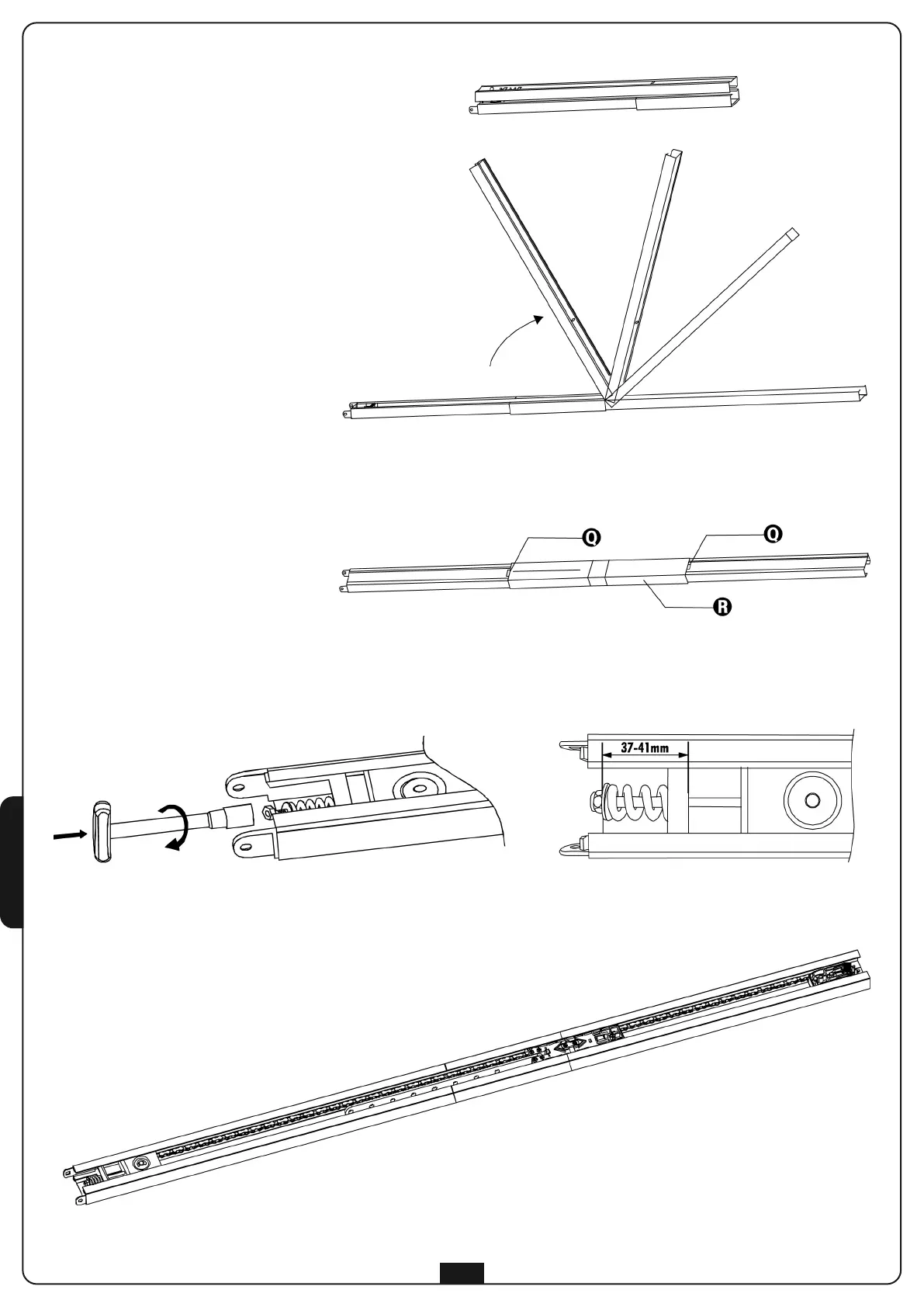 Q

Q

R

37-41mm