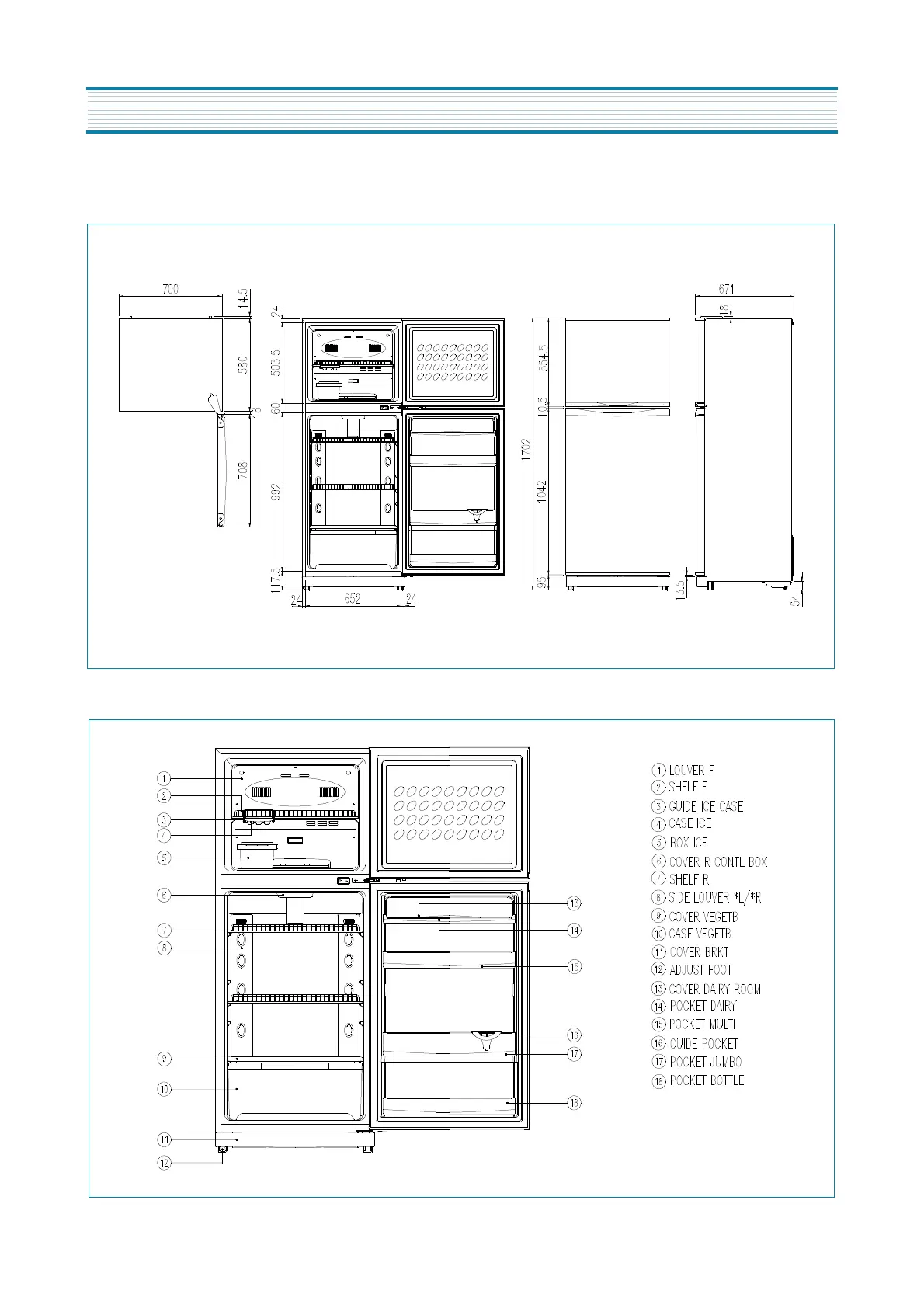 700
14.5
580
18
708
24
503.5
60
992
117.5
24
652
24
554.5
10.5
1702
1042
95
671
18
13.5
54

1
2
3
4
5
6
7
8
9
10
11
12
13
14
15
16
17
18

1 LOUVER F
2 SHELF F
3 GUIDE ICE CASE
4 CASE ICE
5 BOX ICE
6 COVER R CONTL BOX
7 SHELF R
8 SIDE LOUVER *L/*R
9 COVER VEGETB
10 CASE VEGETB
11 COVER BRKT
12 ADJUST FOOT
13 COVER DAIRY ROOM
14 POCKET DAIRY
15 POCKET MULTI
16 GUIDE POCKET
17 POCKET JUMBO
18 POCKET BOTTLE