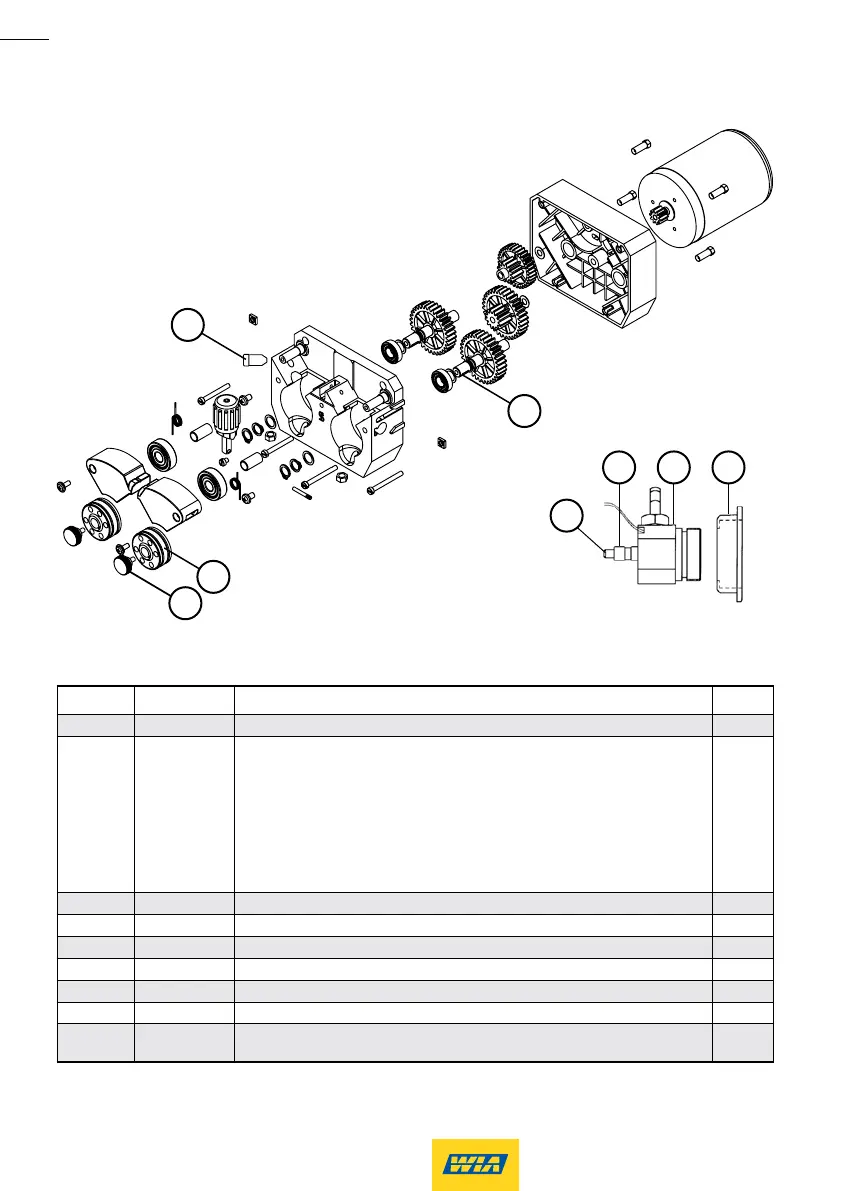 WIA