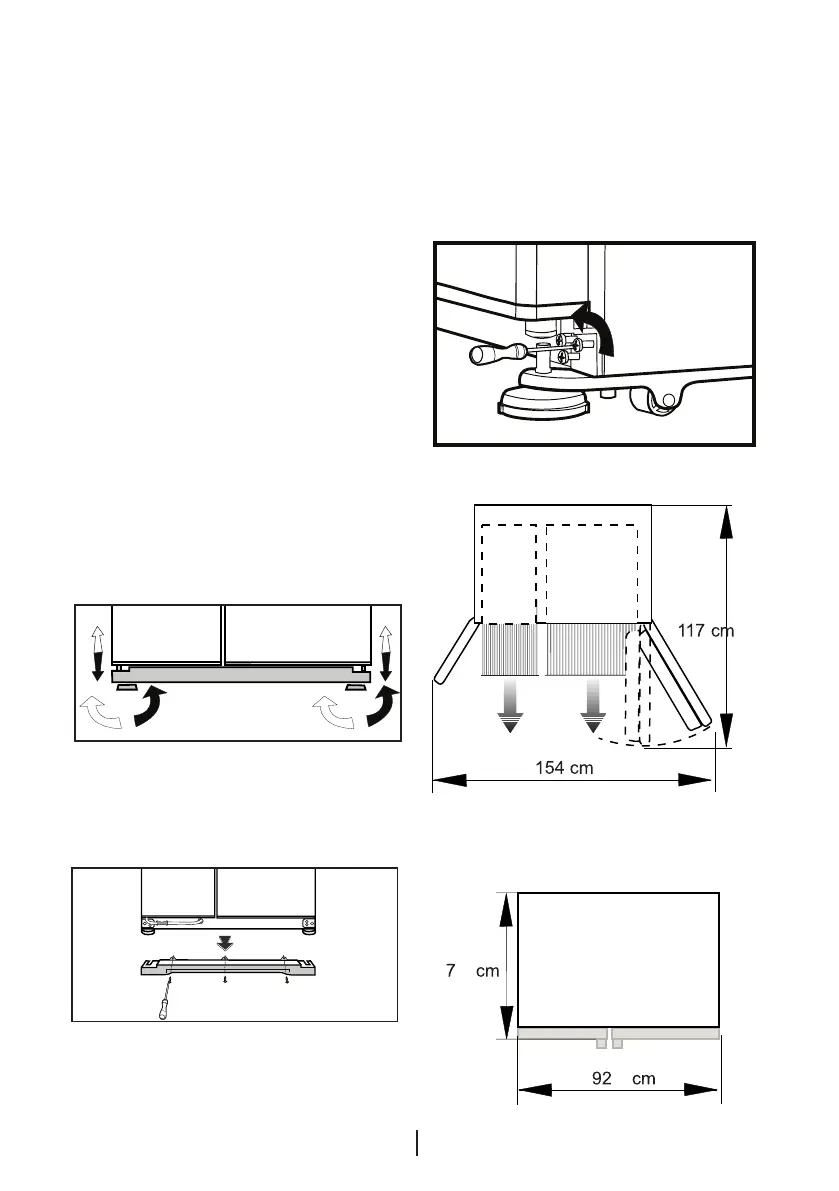 117 cm

154 cm

7 cm

92 cm