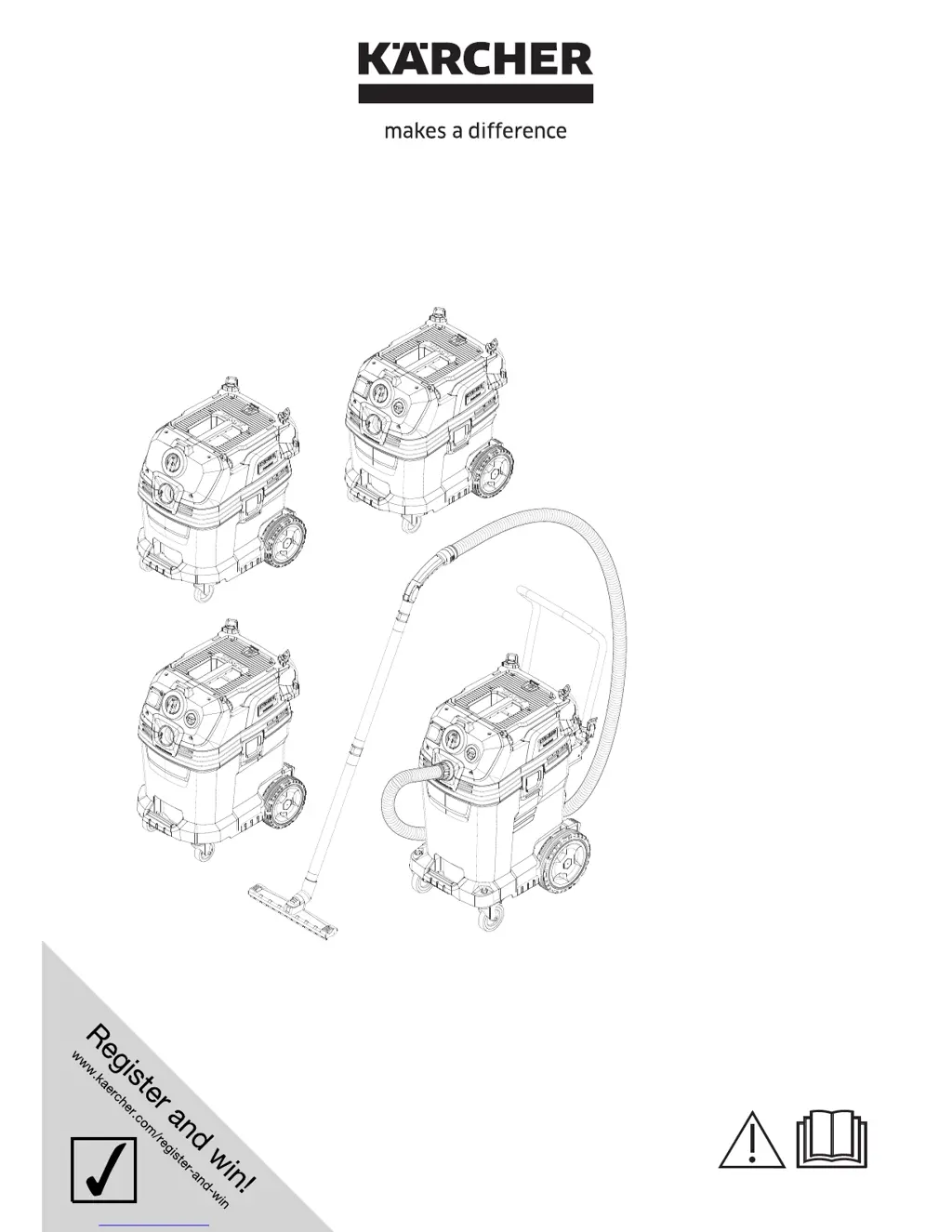 KÄRCHER

makes a difference

Register and win!

www.kaercher.com/register-and-win