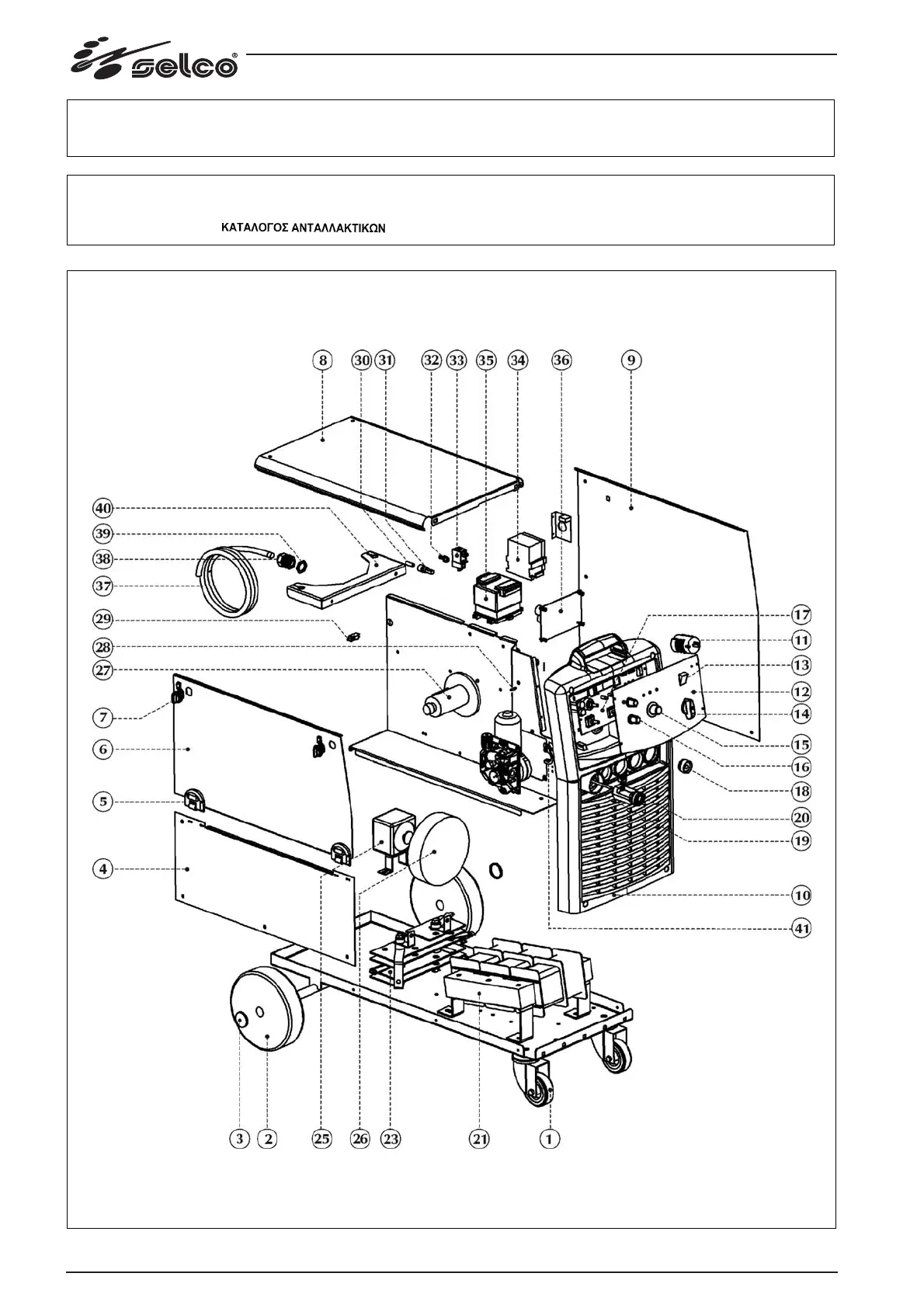 selco®

ΚΑΤΑΛΟΓΟΣ ΑΝΤΑΛΛΑΚΤΙΚΩΝ

8 30 31 32 33 35 34 36 9

40
39
38
37
29
28
27
7
6
5
4

17
11
13
12
14
15
16
18
20
19
10
41

3 2 25 26 23 21 1