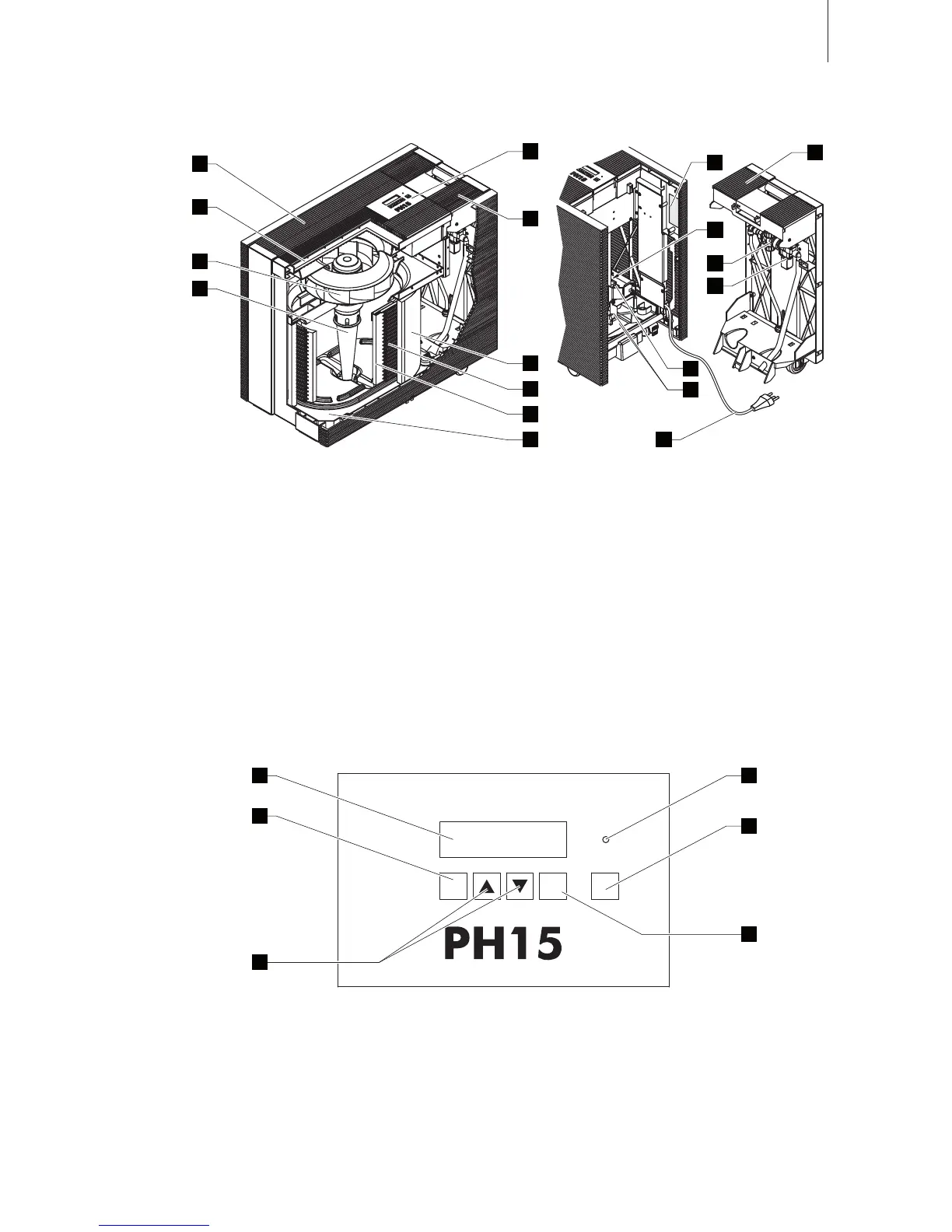 PH15