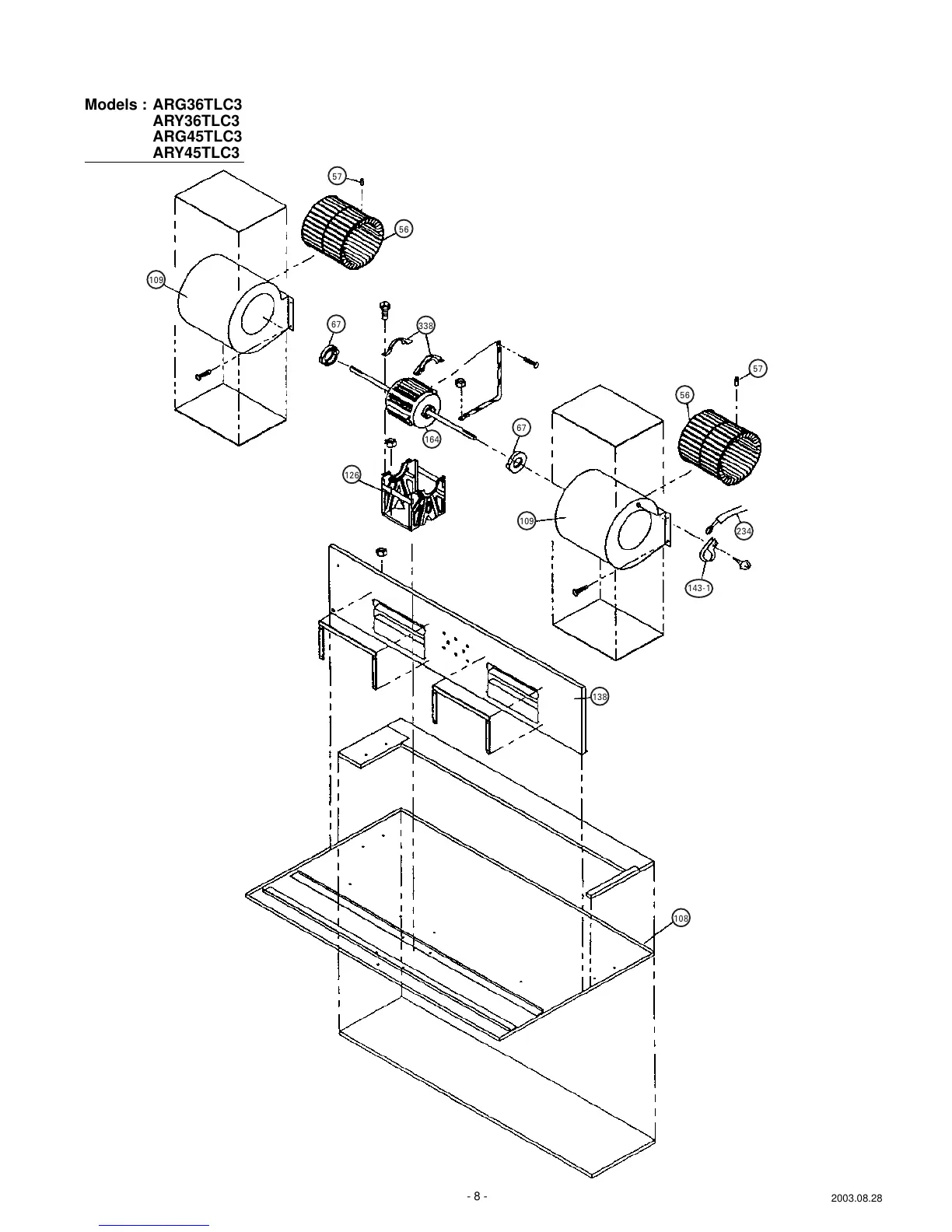 Models : ARG36TLC3
ARY36TLC3
ARG45TLC3
ARY45TLC3

57
56
109
67
338
57
56
164
67
126
109
234
143-1
138
108

- 8 -

2003.08.28