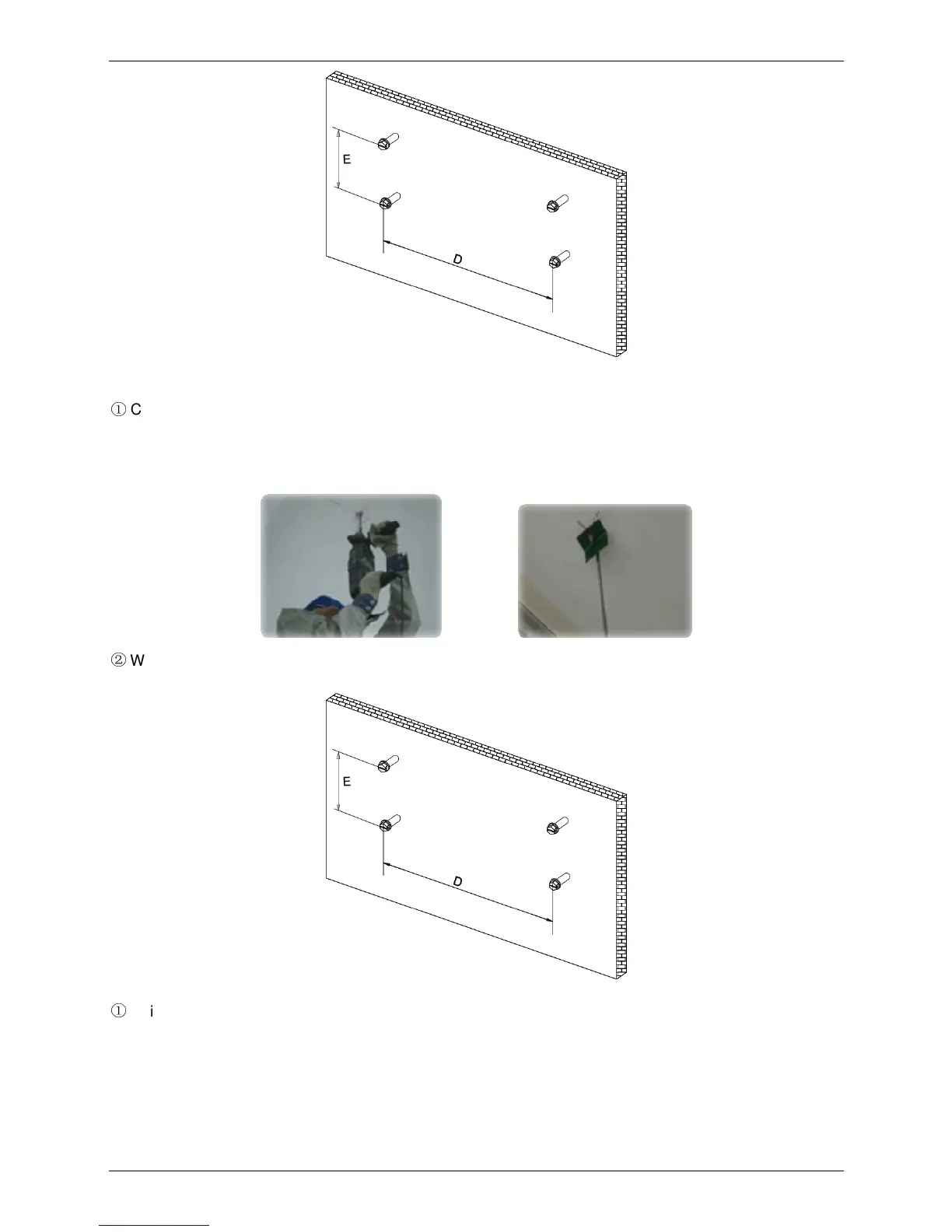 E

D

① C

② W

E

D

① i