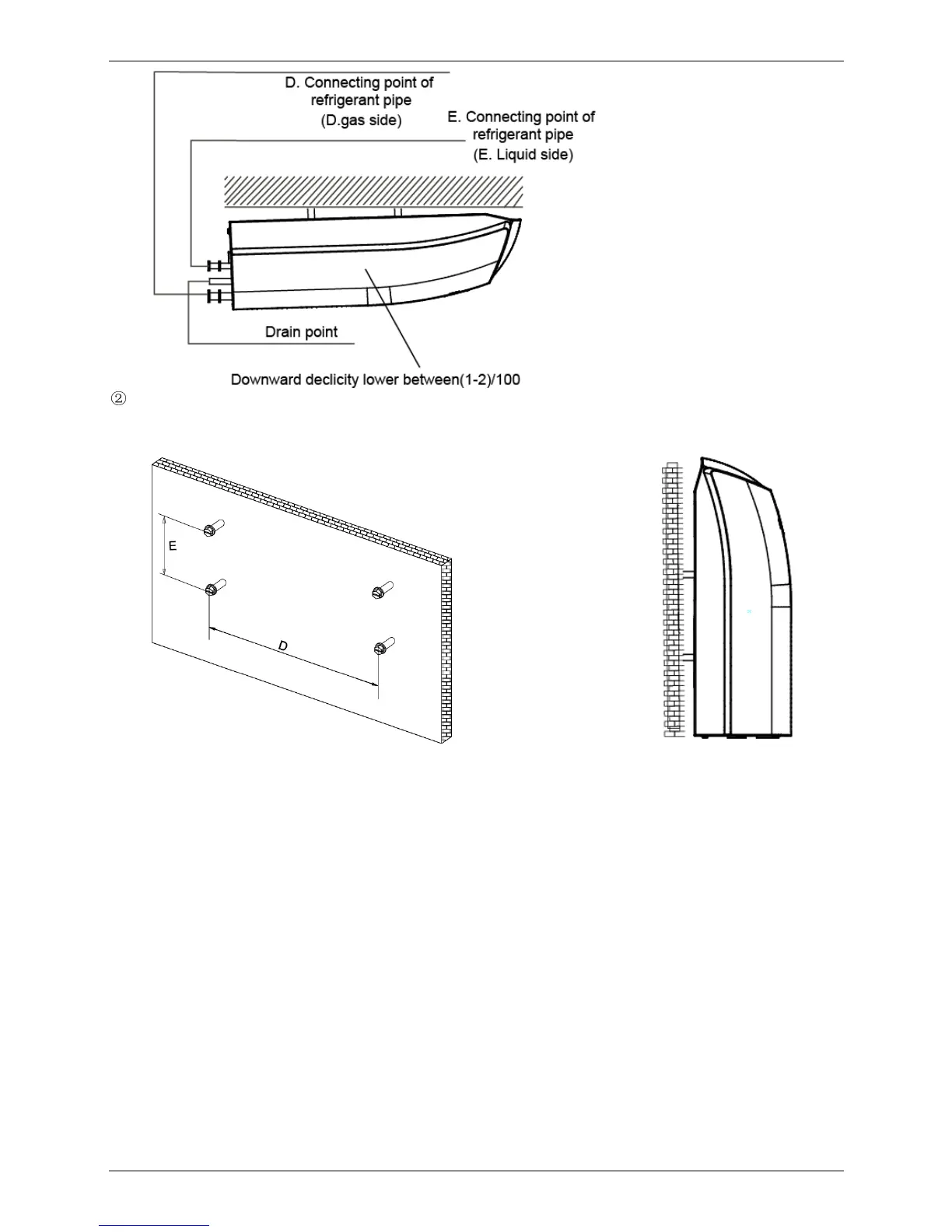 D. Connecting point of refrigerant pipe (D.gas side)

E. Connecting point of refrigerant pipe (E. Liquid side)

Drain point

Downward declicity lower between(1-2)/100

②

E

D