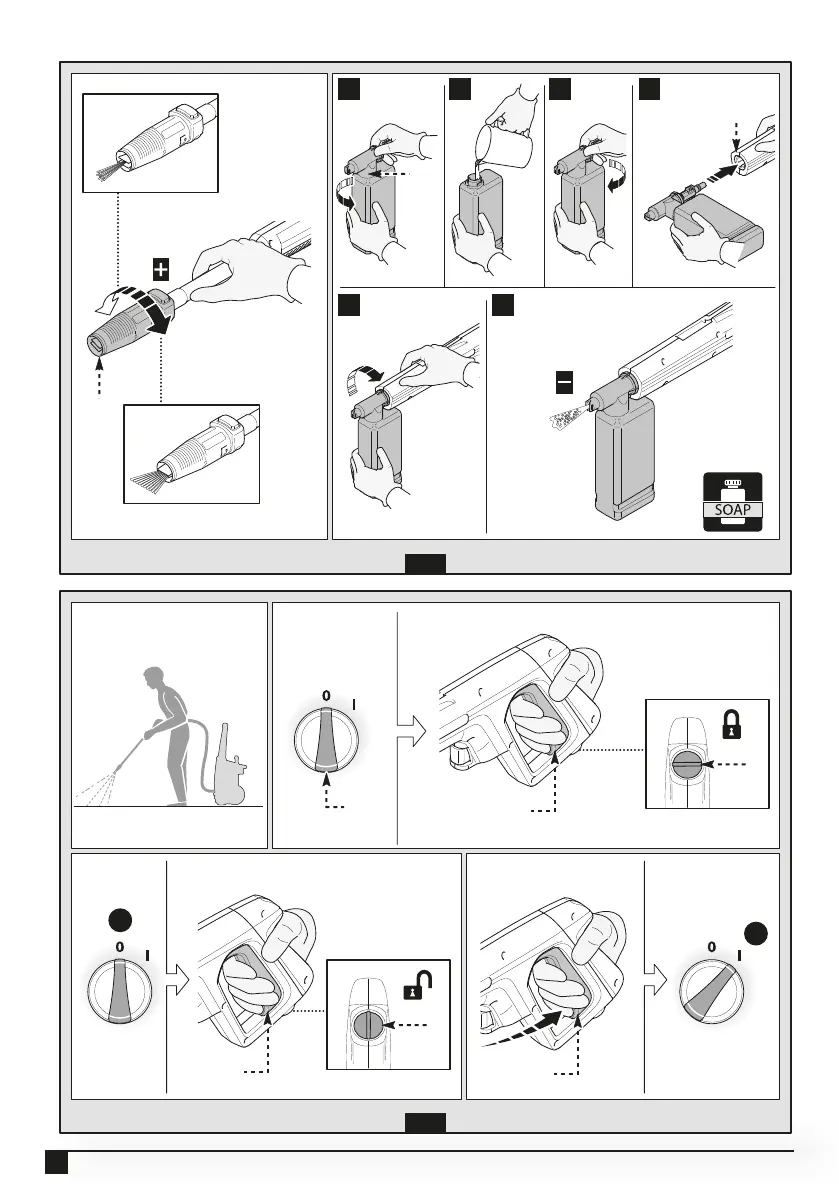 SOAP

0 I

0 I

0 I