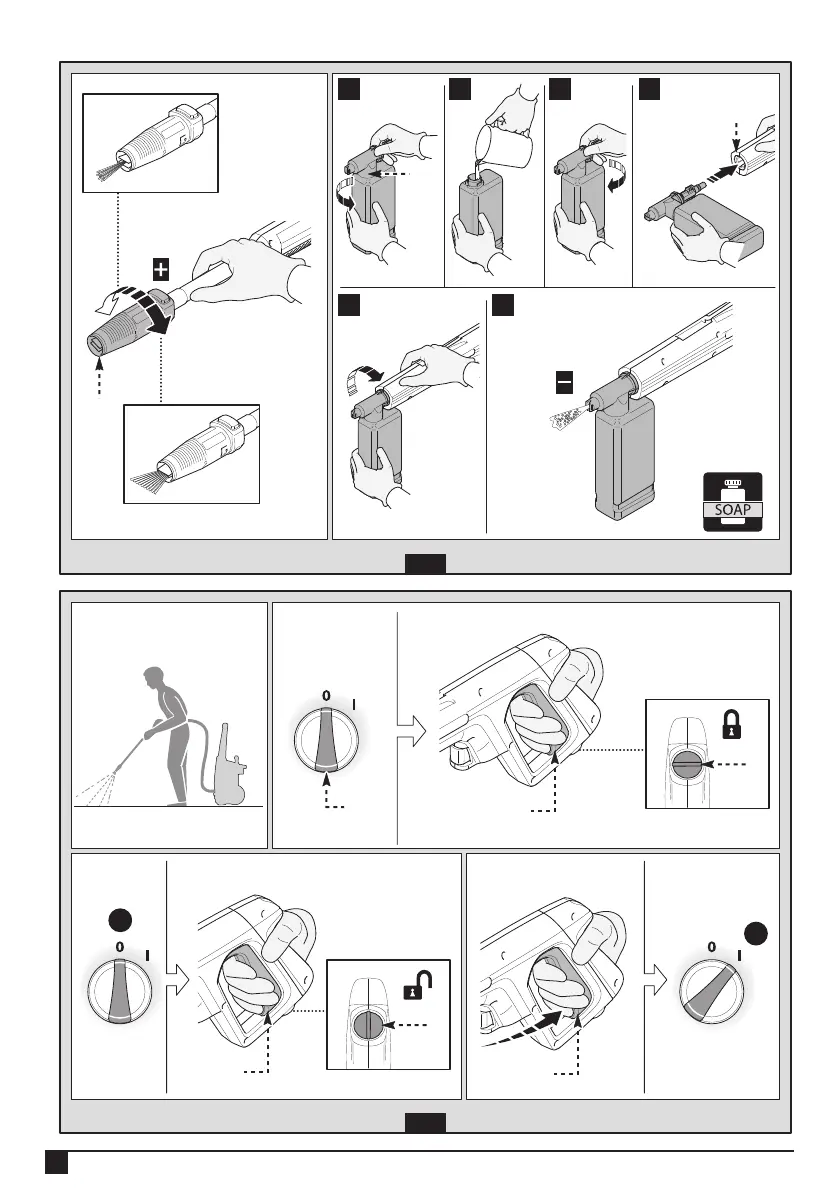 SOAP

0 I

0 I

0 I