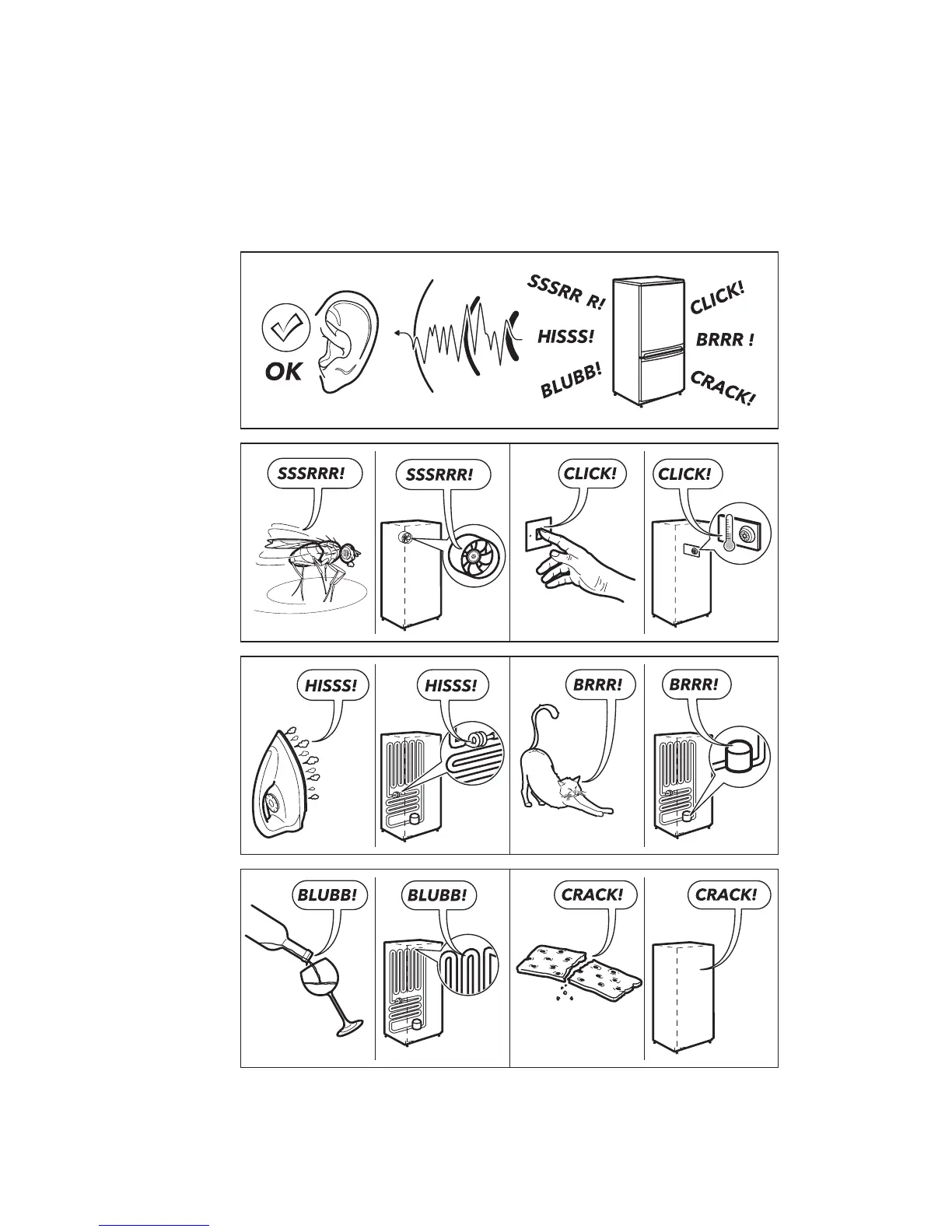 OK

SSSRR R!
HISSS!
BLUBB!
CLICK!
BRRR !
CRACK!

SSSRRR!
SSSRRR!
CLICK!
CLICK!

HISSS!
HISSS!
BRRR!
BRRR!

BLUBB!
BLUBB!
CRACK!
CRACK!