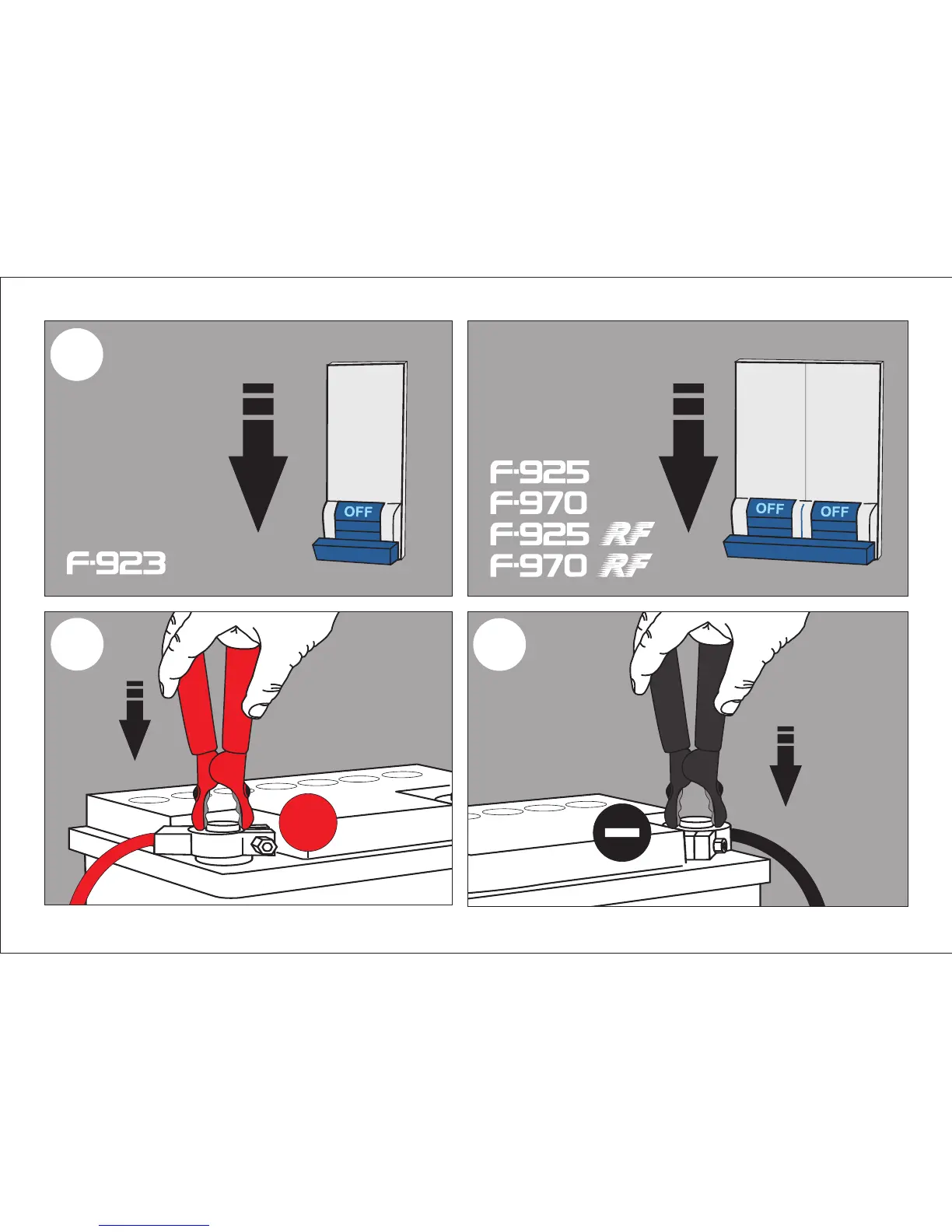 OFF

F-923

F-925
F-970
F-925 RF
F-970 RF

OFF OFF