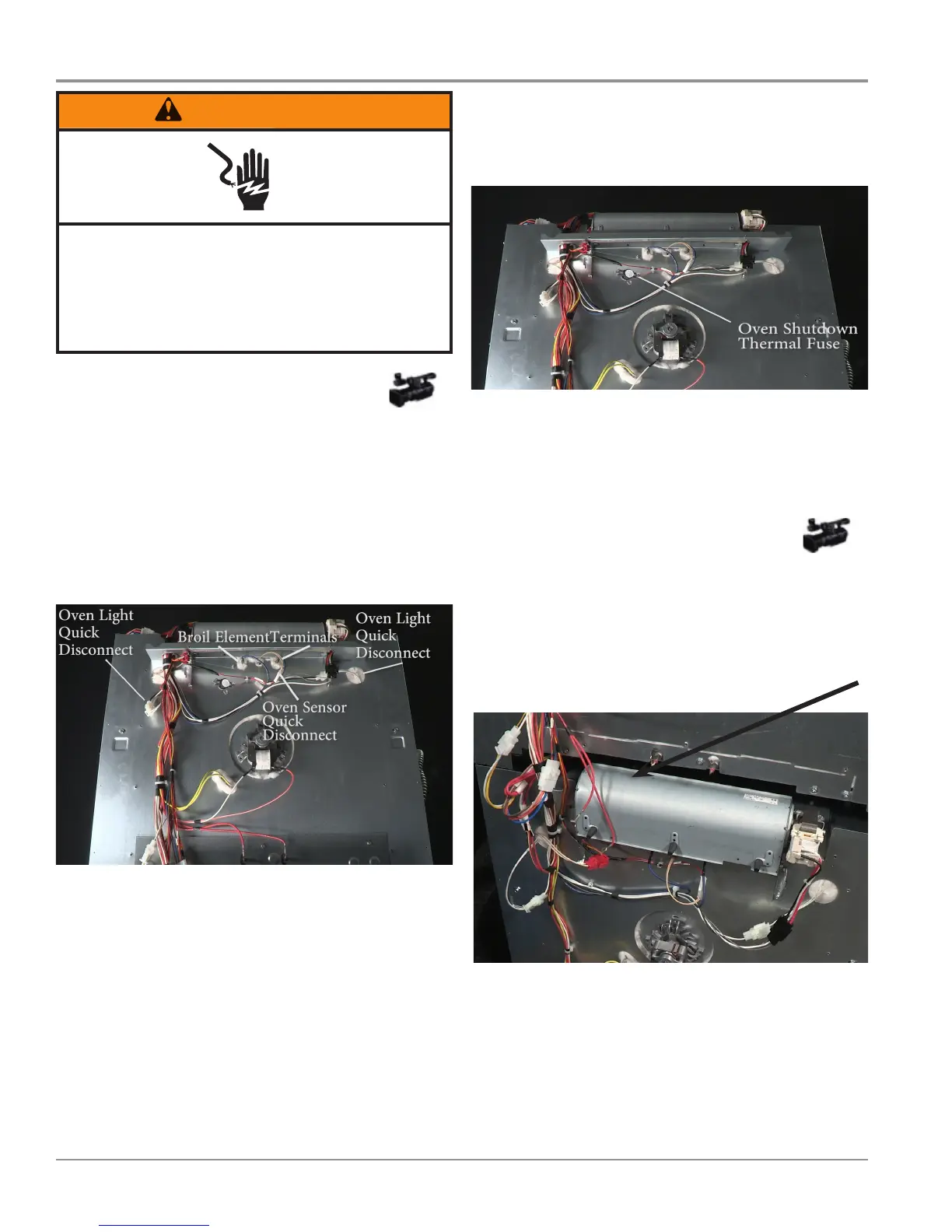 Oven Shutdown Thermal Fuse

Oven Light Quick Disconnect

Broil ElementTerminals

Oven Light Quick Disconnect

Oven Sensor Quick Disconnect