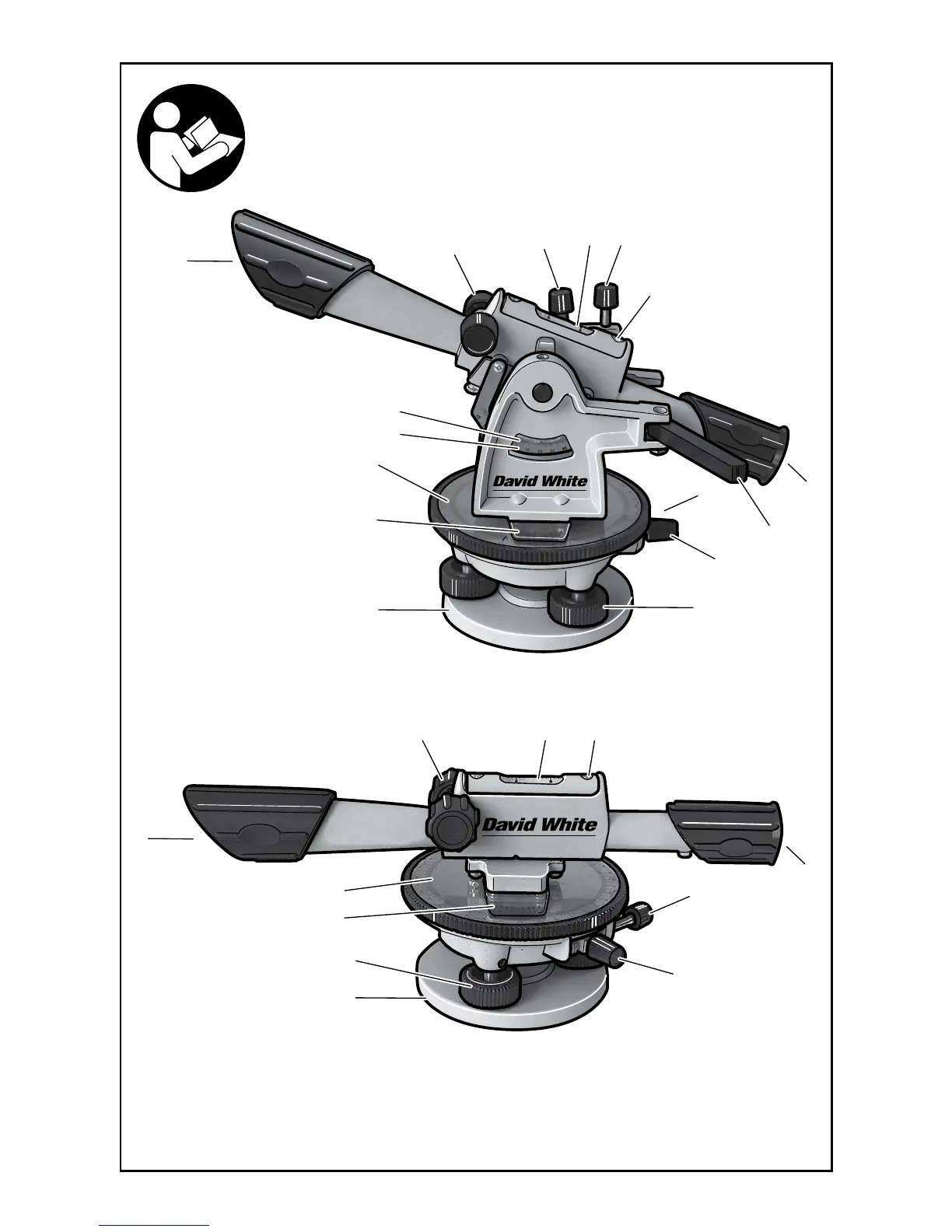 David White

David White