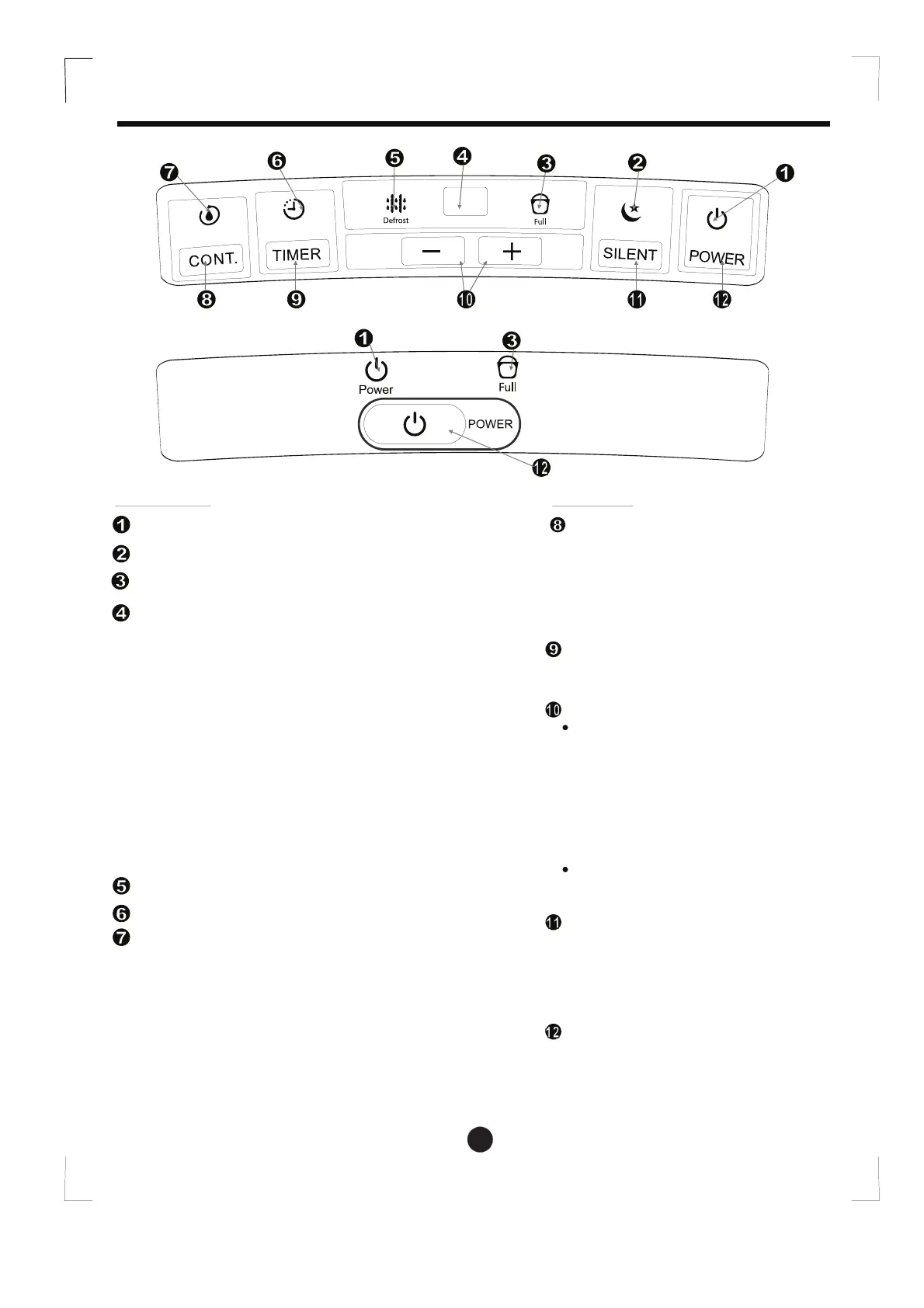 7 6 5 4 3 2 1

Defrost

Full

CONT. TIMER − + SILENT POWER

8 9 10 11 12

1 3

Power

Full

POWER

12

1

2

3

4

5

6

7

8

9

10

11

12