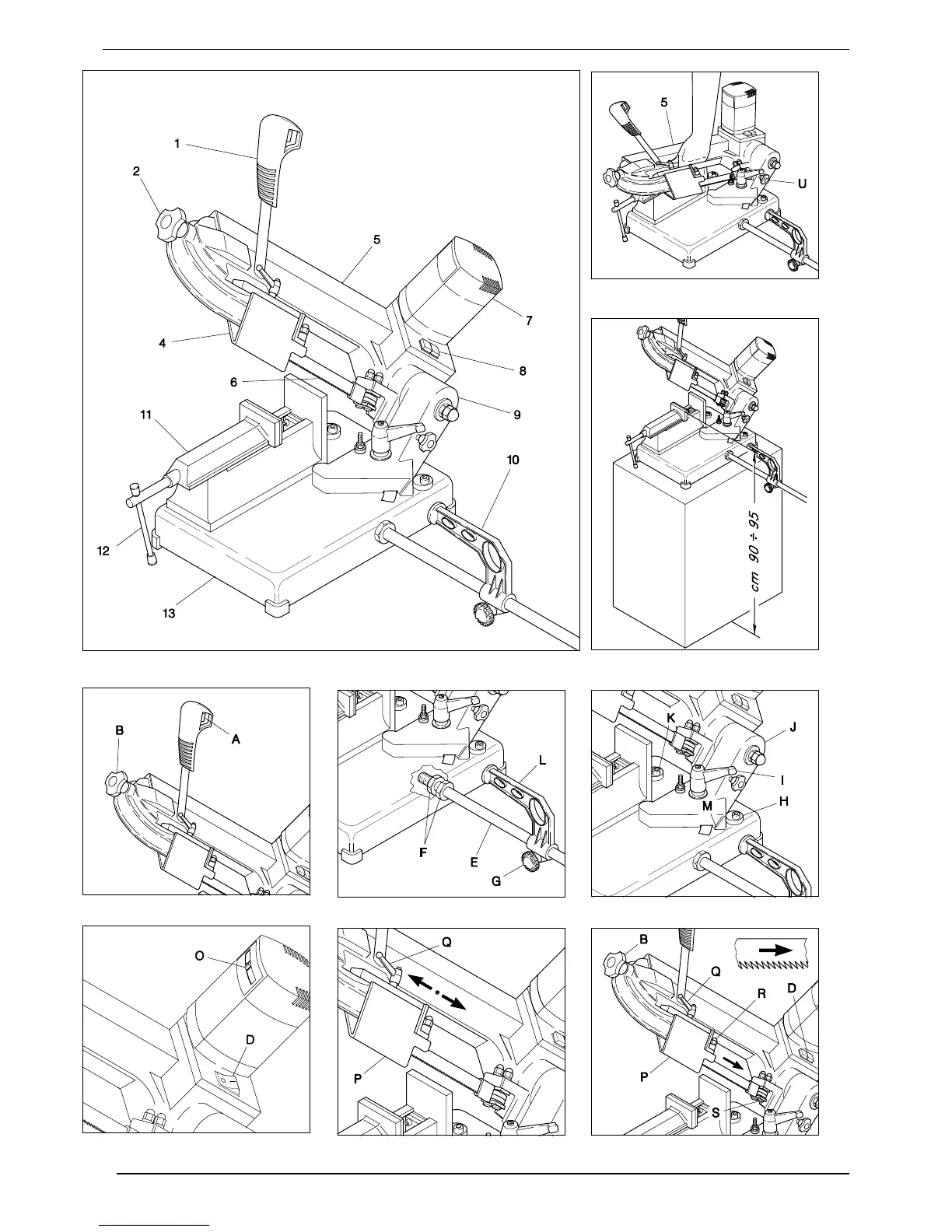 1
2
5
7
4
8
6
9
11
10
12
13

5
U

cm 90 ÷ 95

B
A

L
F
E
G

K
J
I
M
H

O
D

Q
P

B
Q
R
D
P
S