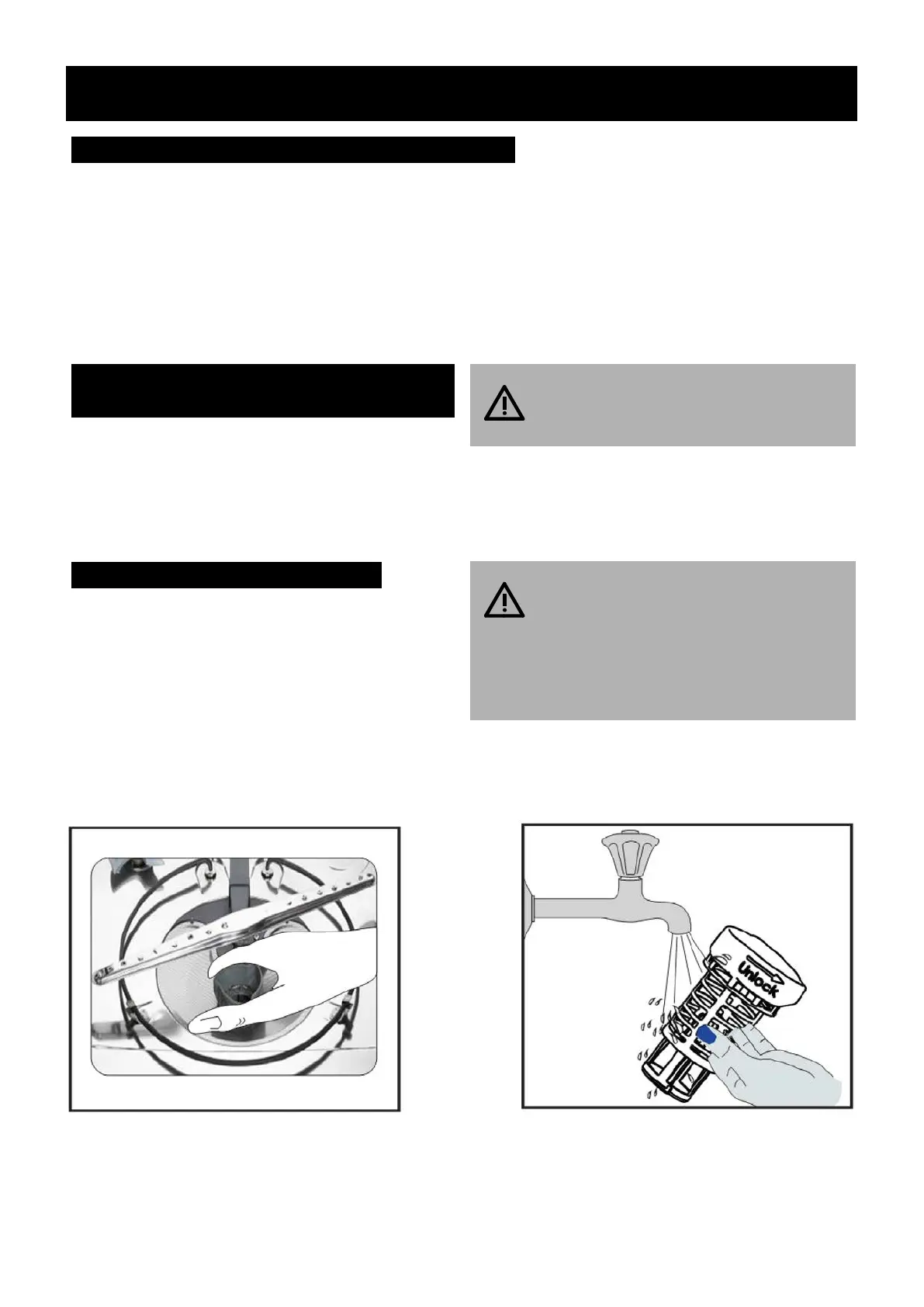 Unlock