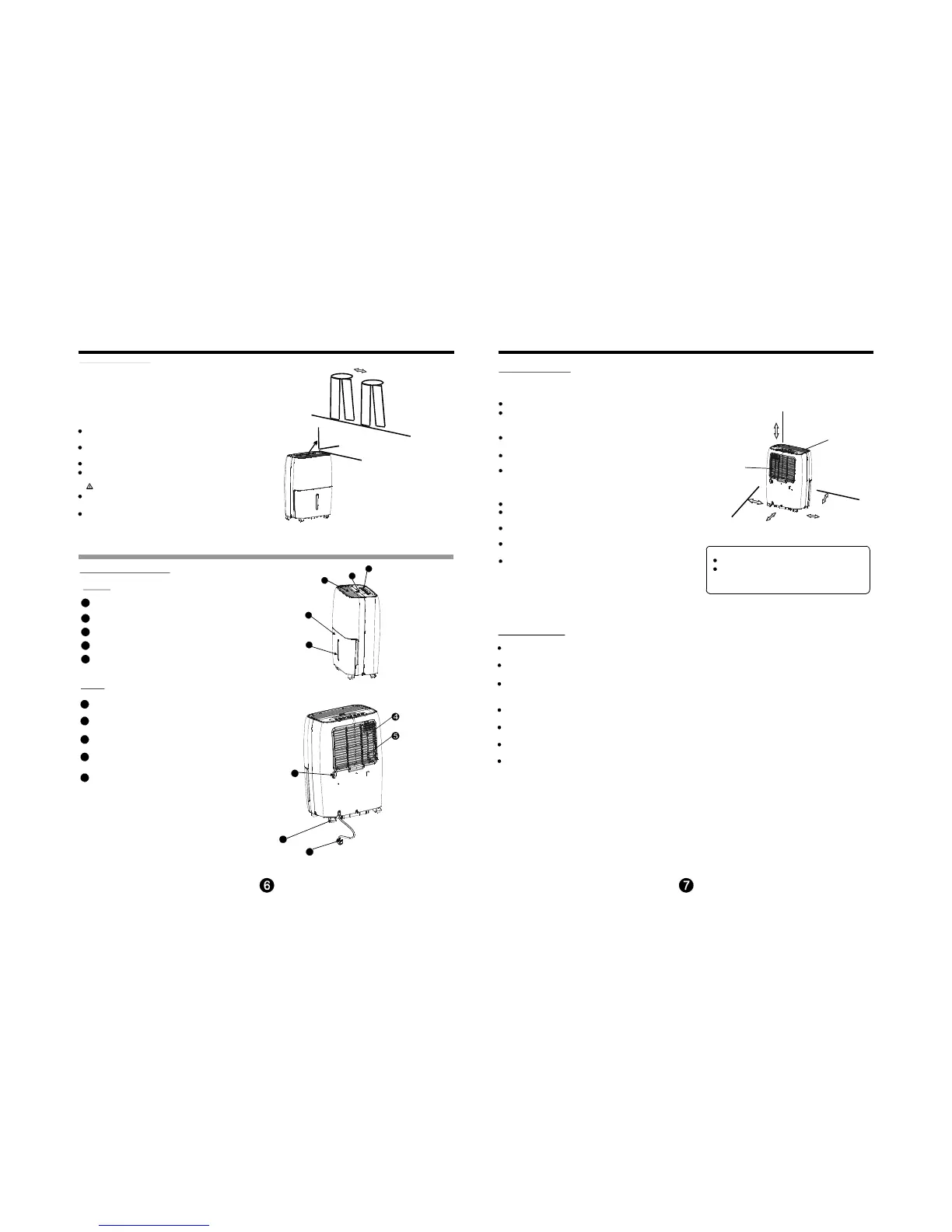 4

5

6

7