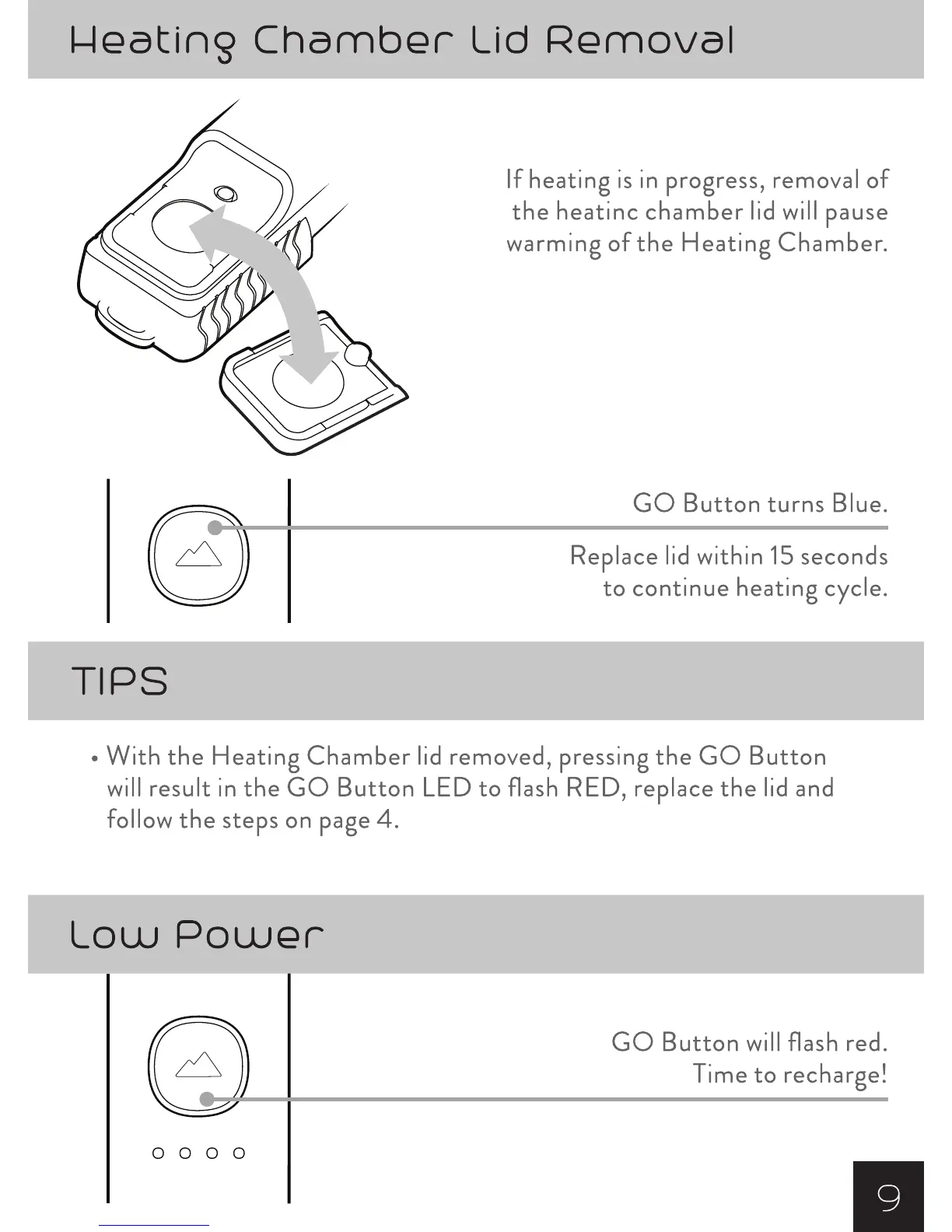 Heating Chamber Lid Removal

If heating is in progress, removal of the heatinc chamber lid will pause warming of the Heating Chamber.

GO Button turns Blue.

Replace lid within 15 seconds to continue heating cycle.

TIPS

• With the Heating Chamber lid removed, pressing the GO Button will result in the GO Button LED to flash RED, replace the lid and follow the steps on page 4.

Low Power

GO Button will flash red.
Time to recharge!

9