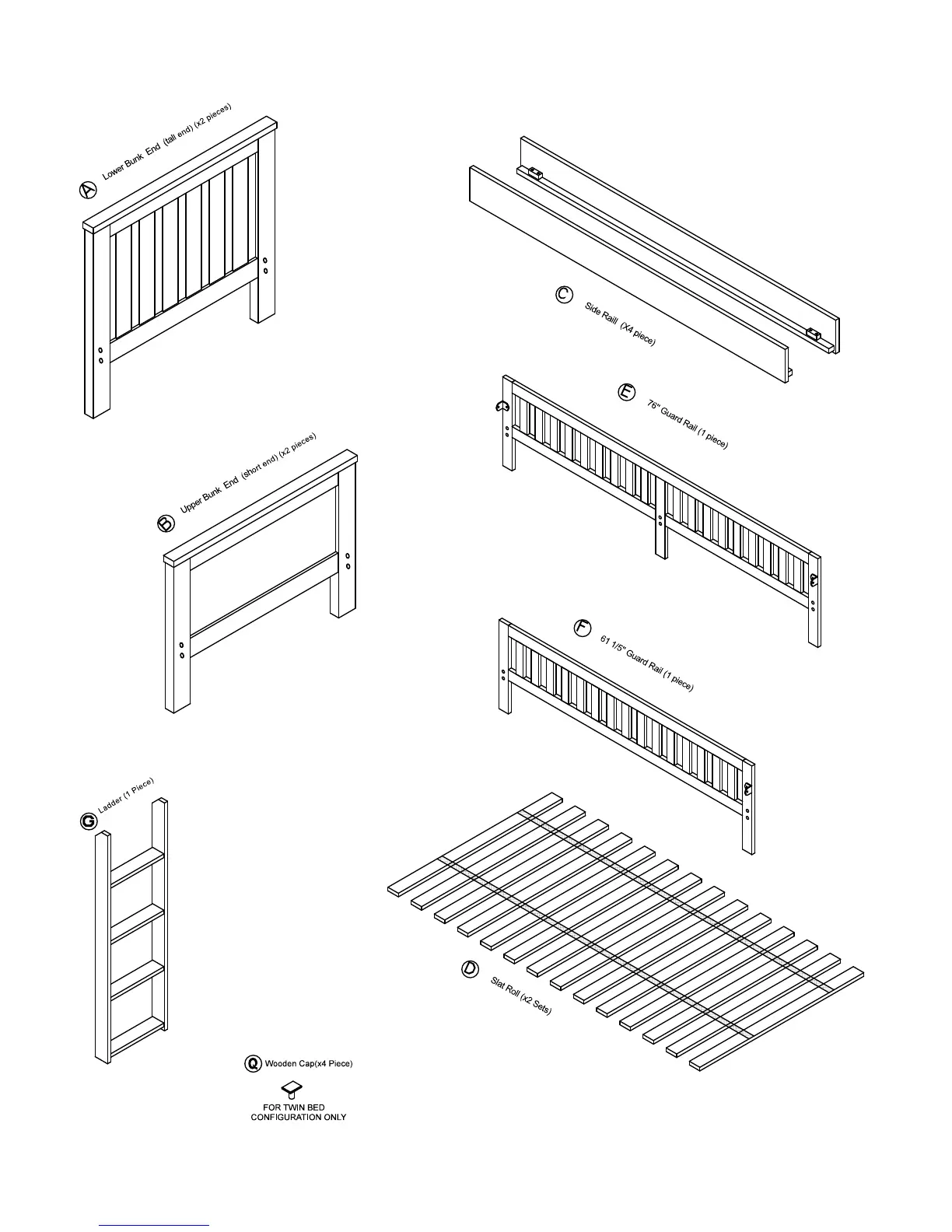 A Lower Bunk End (tall end) (x2 pieces)

C Side Raill (X4 piece)

E 76" Guard Rail (1 piece)

B Upper Bunk End (short end) (x2 pieces)

F 61 1/5" Guard Rail (1 piece)

G Ladder (1 Piece)

D Slat Roll (x2 Sets)

Q Wooden Cap(x4 Piece)

FOR TWIN BED CONFIGURATION ONLY