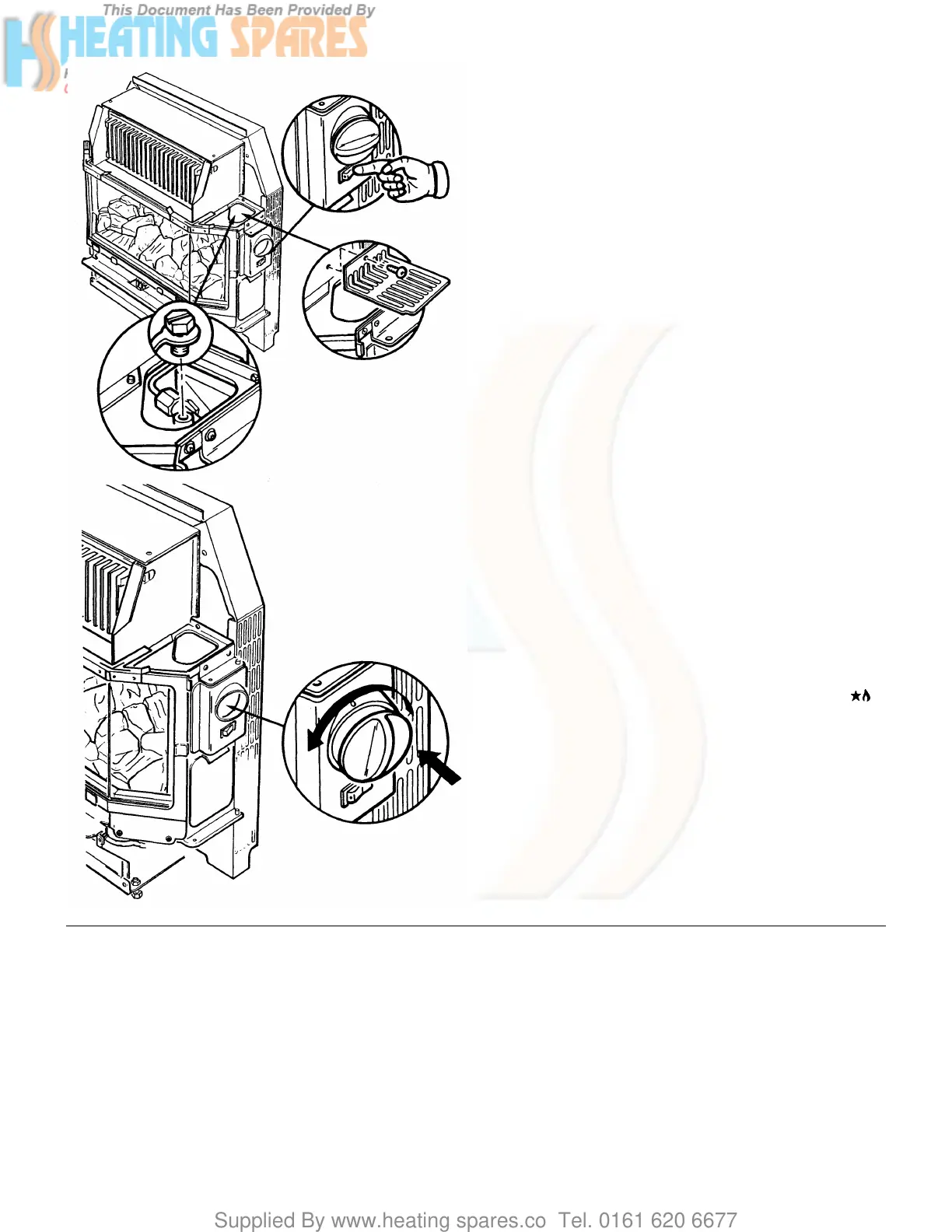 This Document Has Been Provided By
HEATING SPARES

Supplied By www.heating spares.co Tel. 0161 620 6677