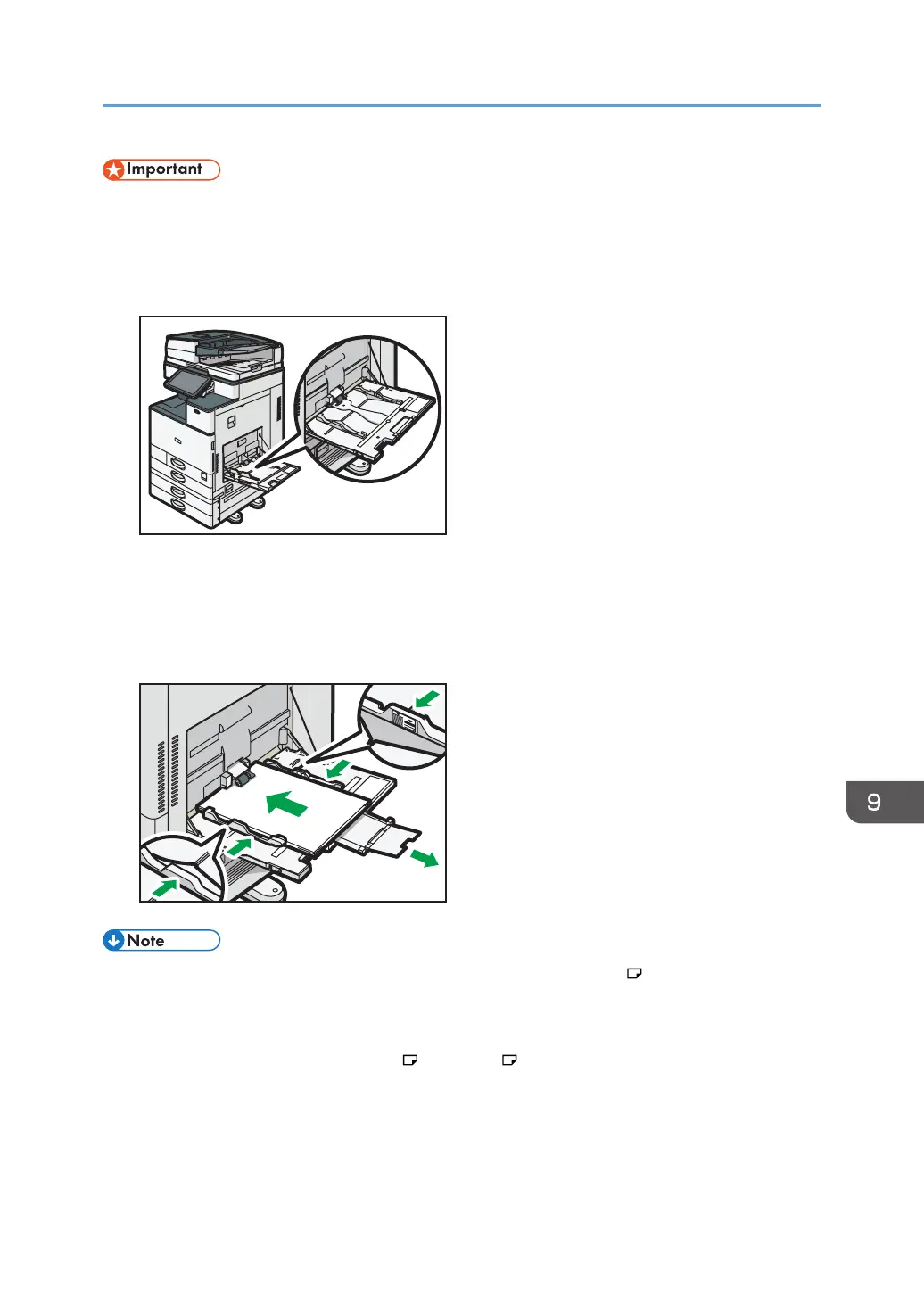 Important

Note

9