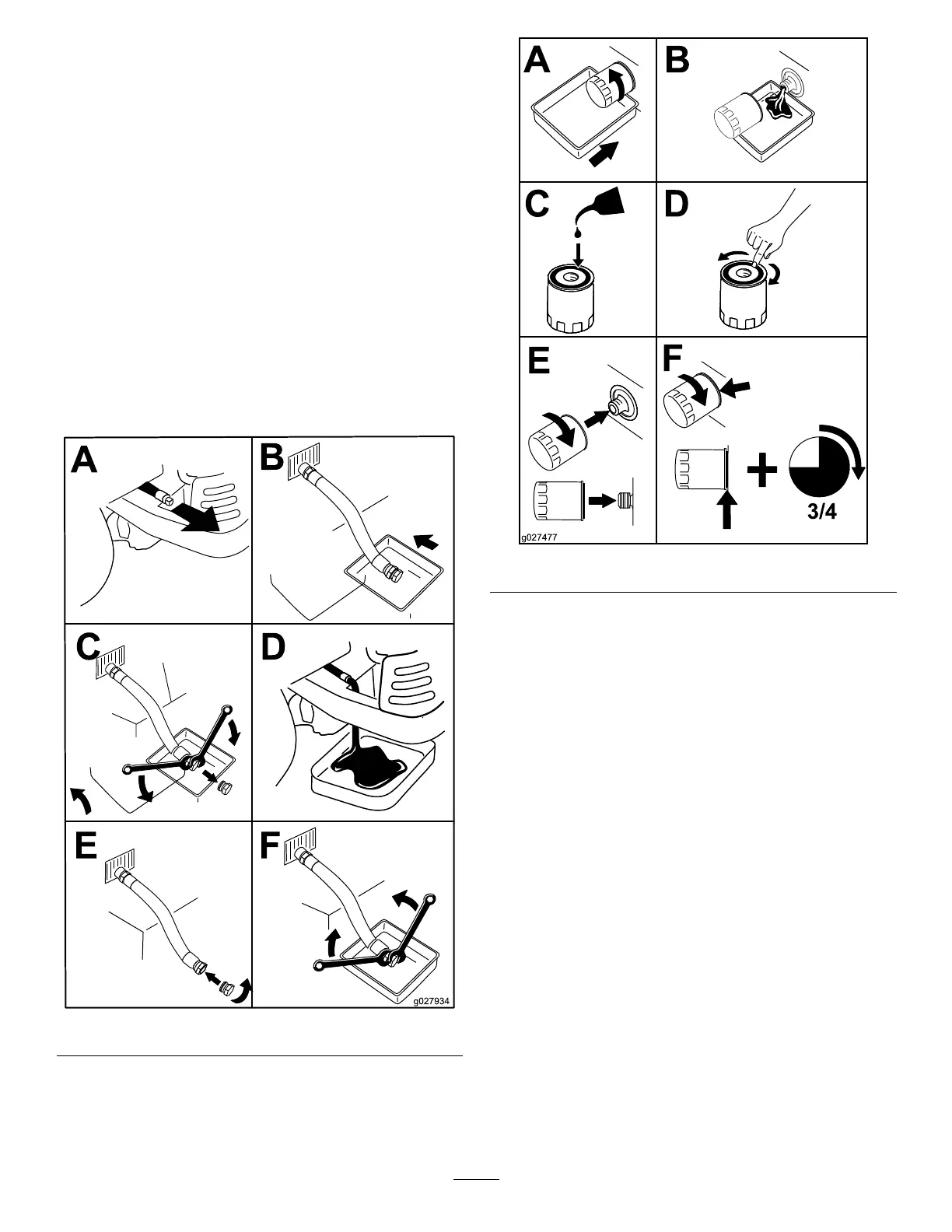 A
B
C
D
E
F
g027934

A
B
C
D
E
F
3/4
g027477