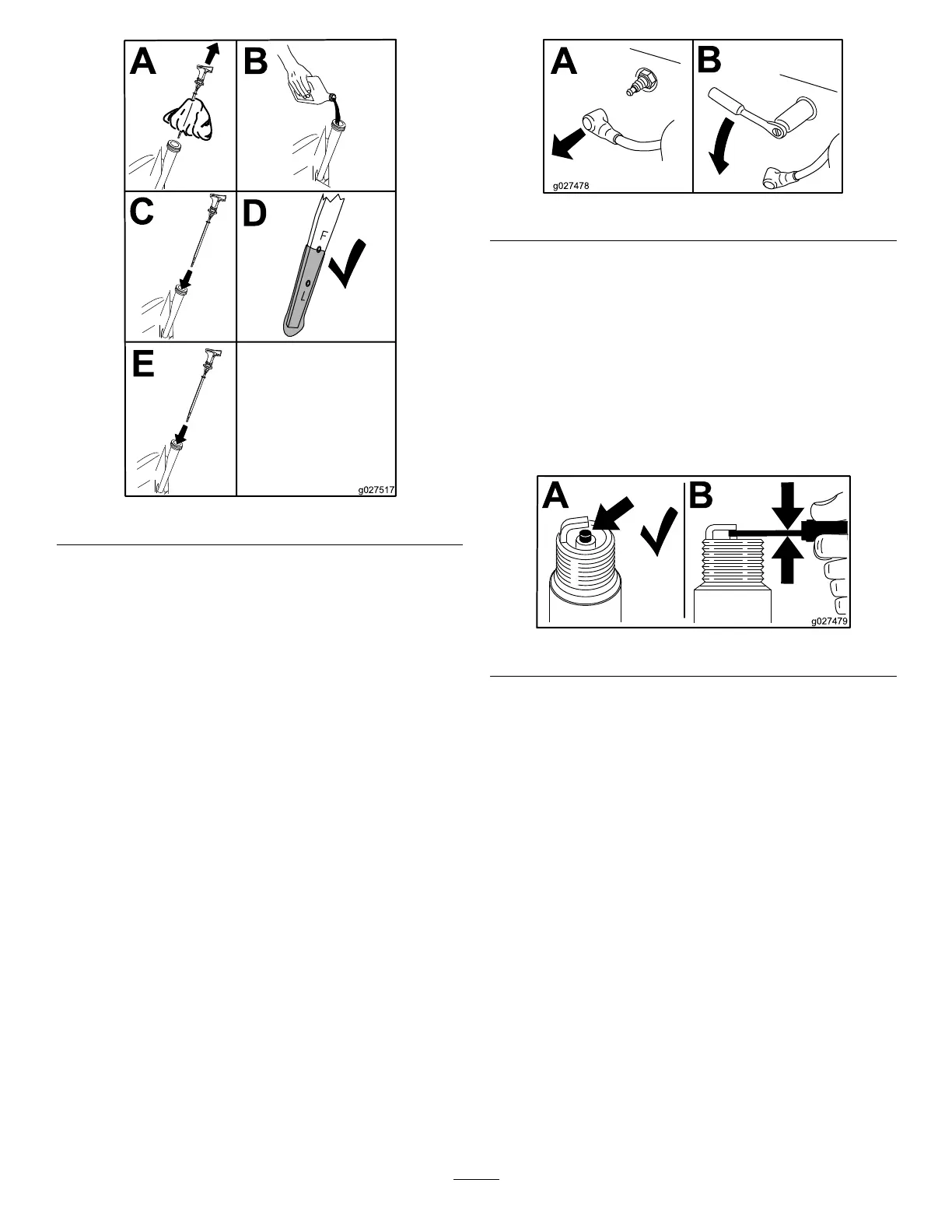 A
B
C
D
F
L
E
g027517

A
B
g027478

A
B
g027479