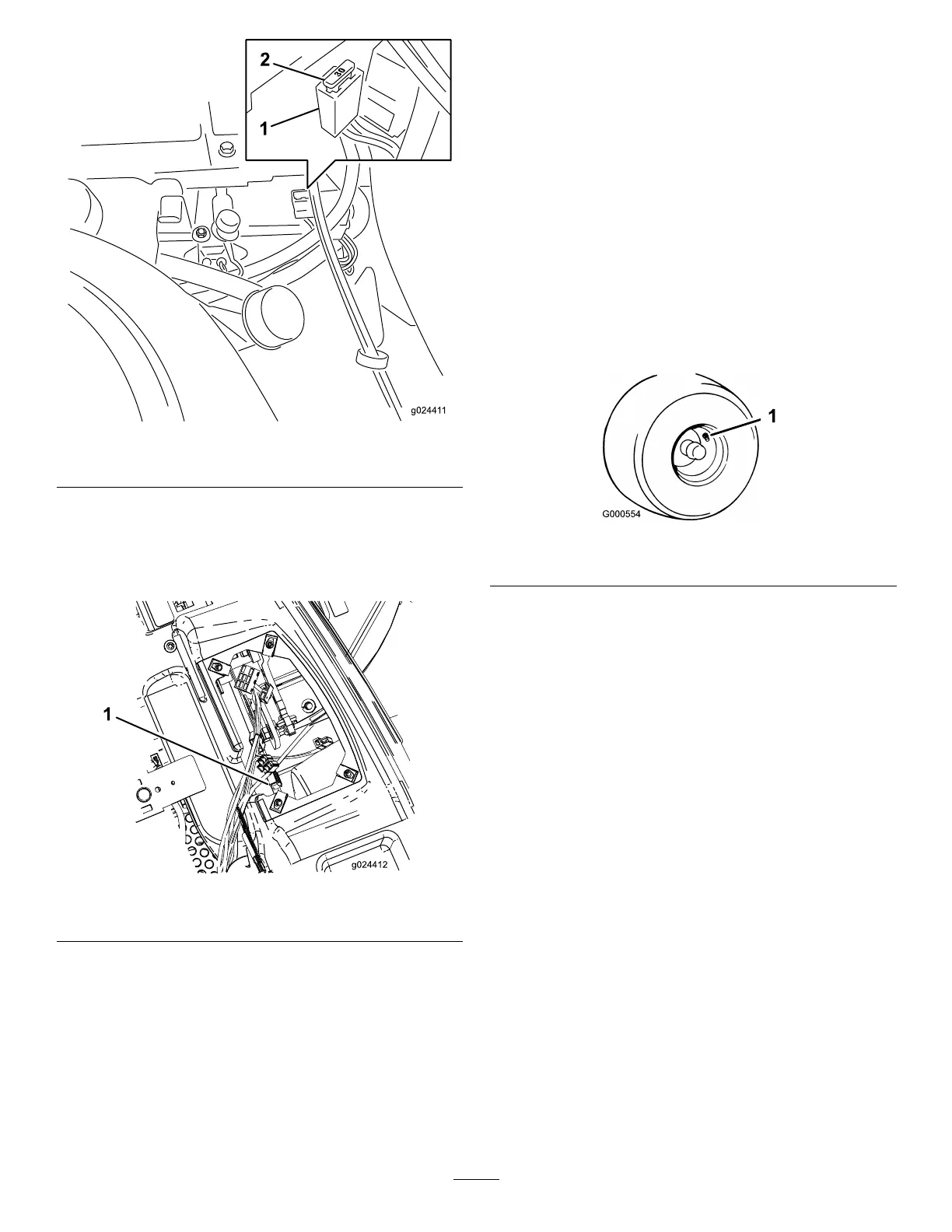 2

30

1

g024411

1

g024412

1

G000554