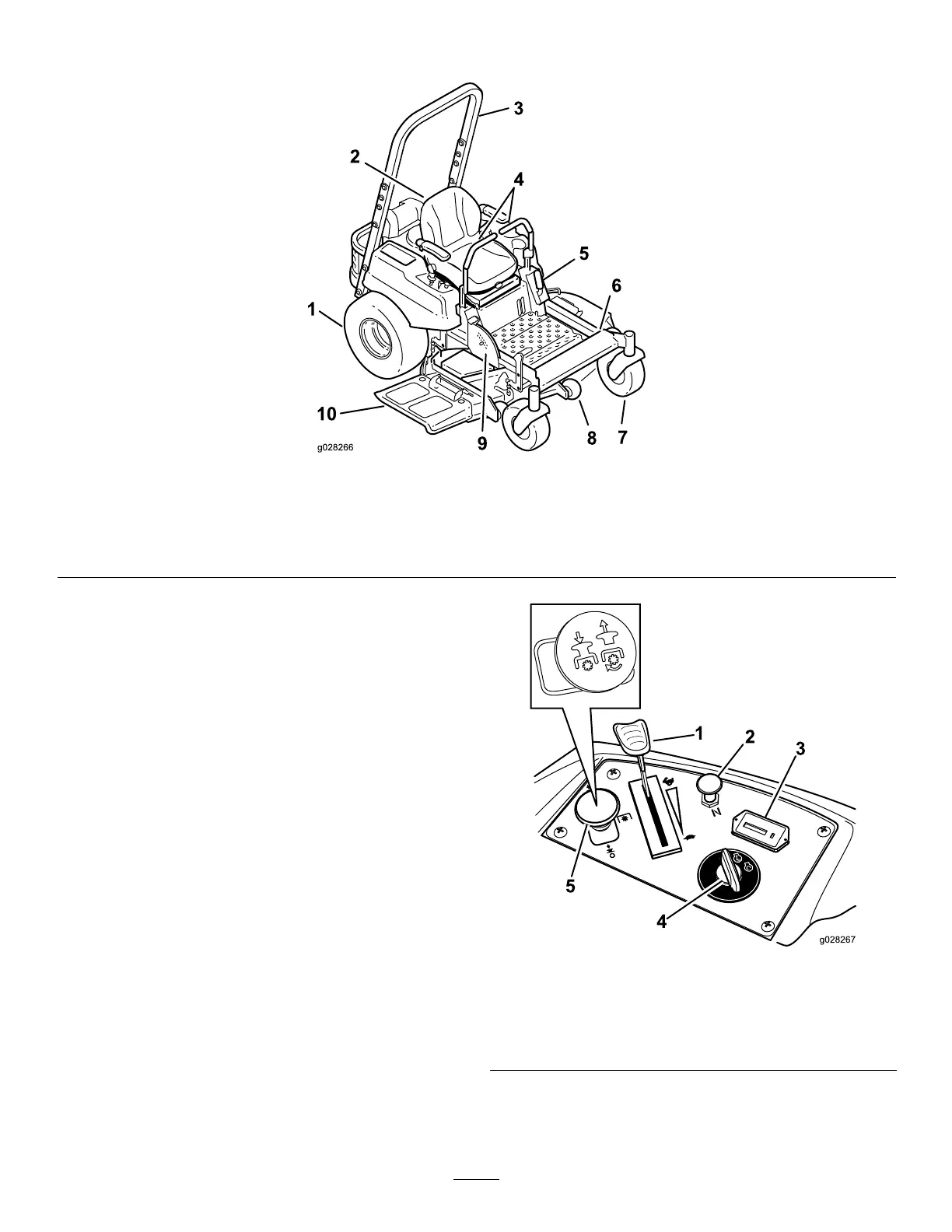 3
2
4
5
6
1
10
9
8
7
g028266

1
2
3
N
5
4
g028267