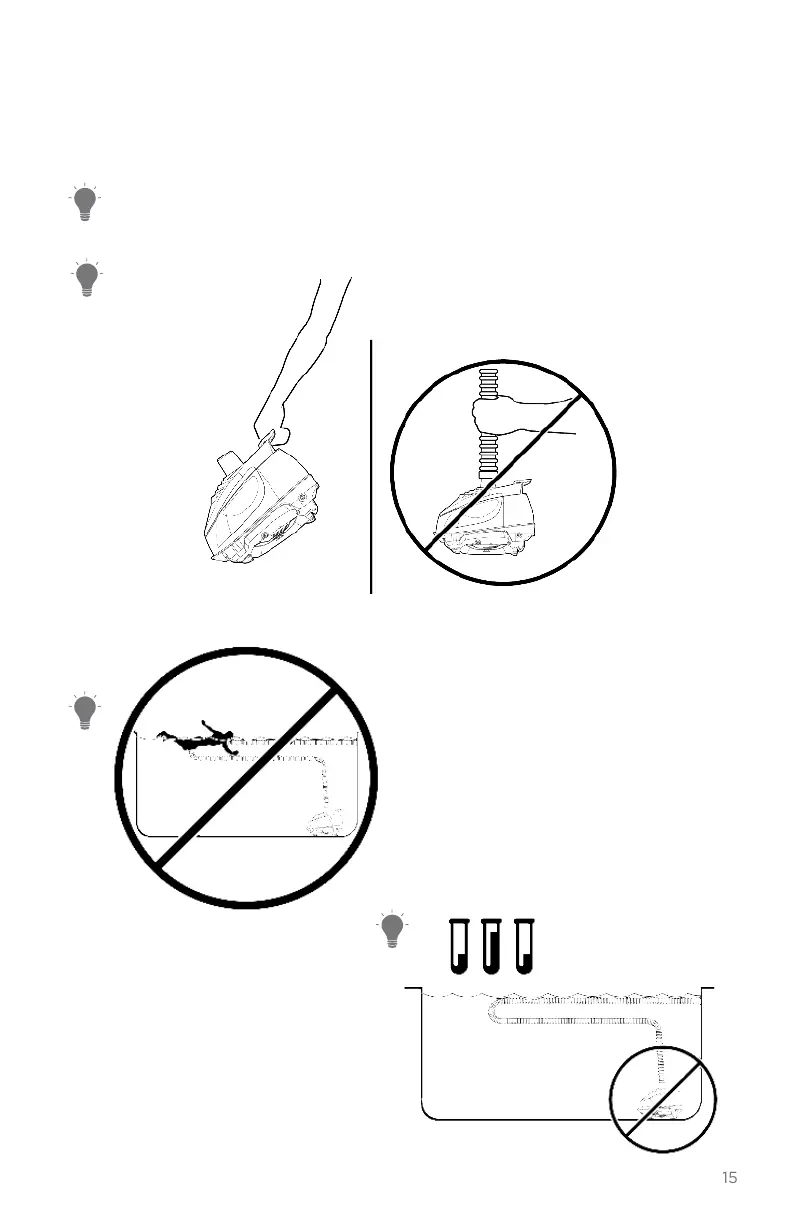 15