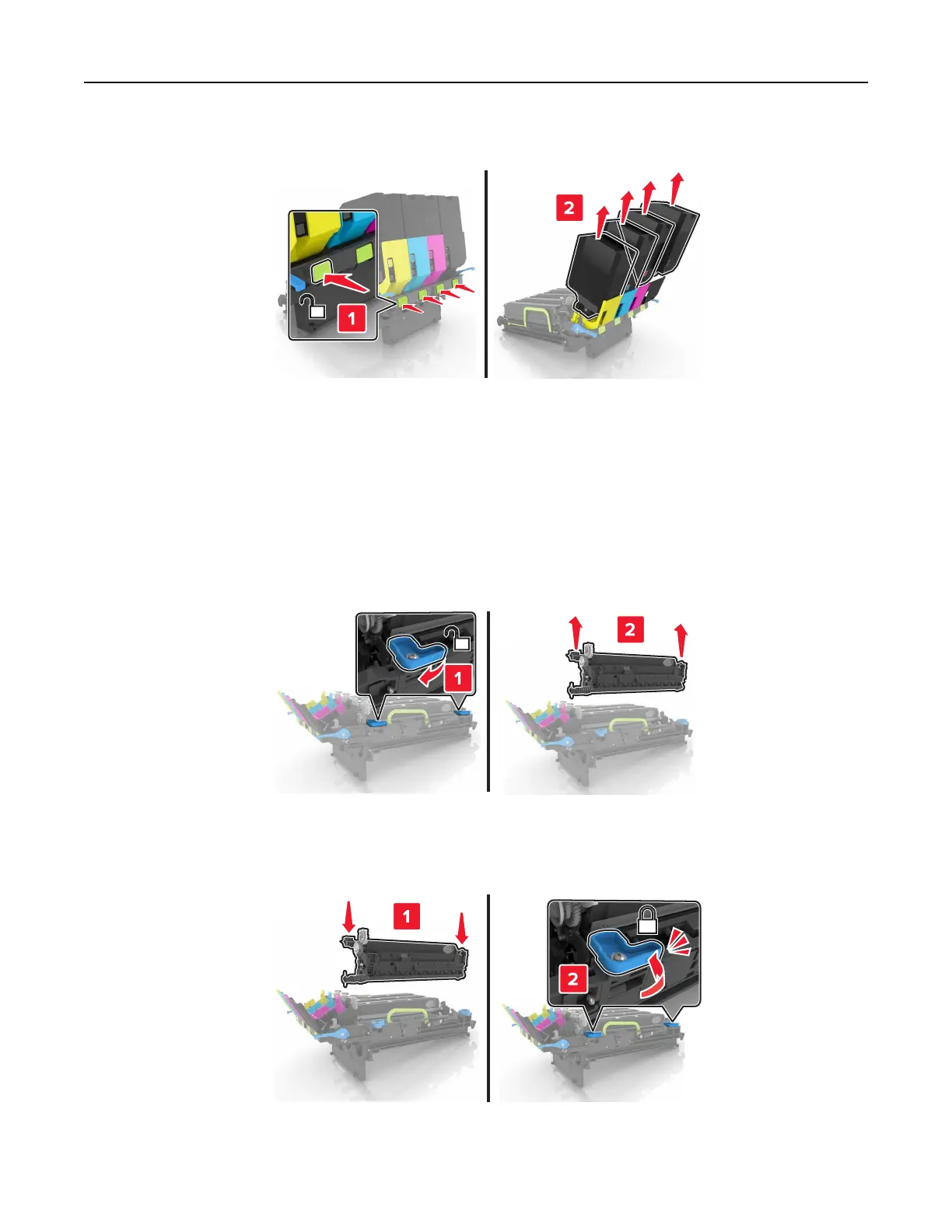 1

2

1

2

1

2